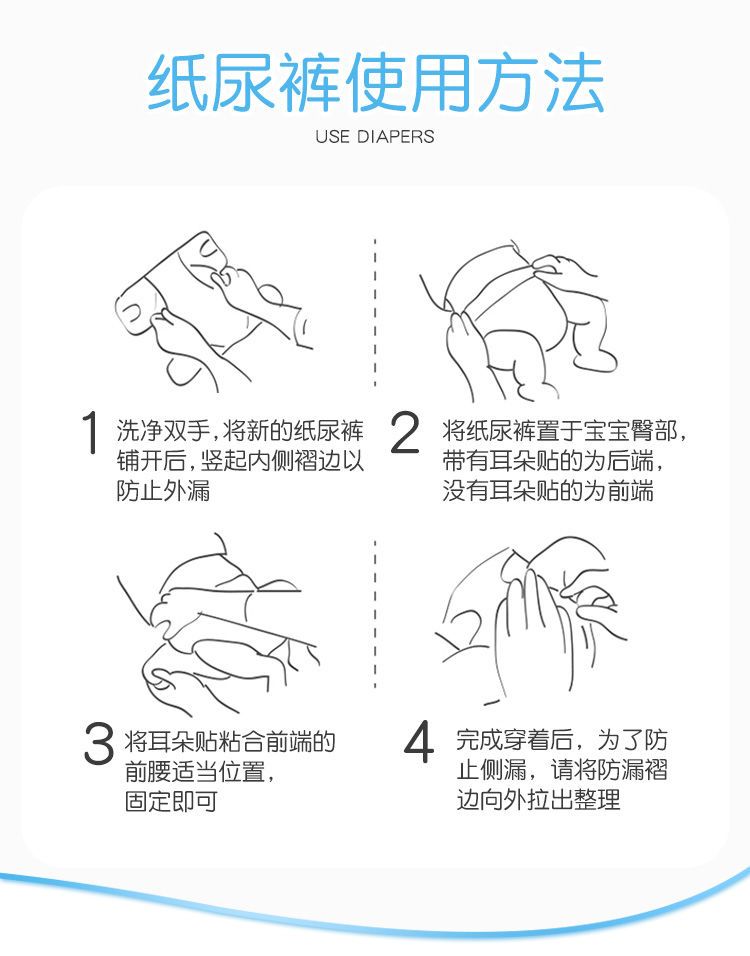 纸尿裤使用方法

USE DIAPERS

1 洗净双手，将新的纸尿裤铺开后，竖起内侧褶边以防止外漏

2 将纸尿裤置于宝宝臀部，带有耳朵贴的为后端，没有耳朵贴的为前端

3 将耳朵贴粘合前端的前腰适当位置，固定即可

4 完成穿着后，为了防止侧漏，请将防漏褶边向外拉出整理