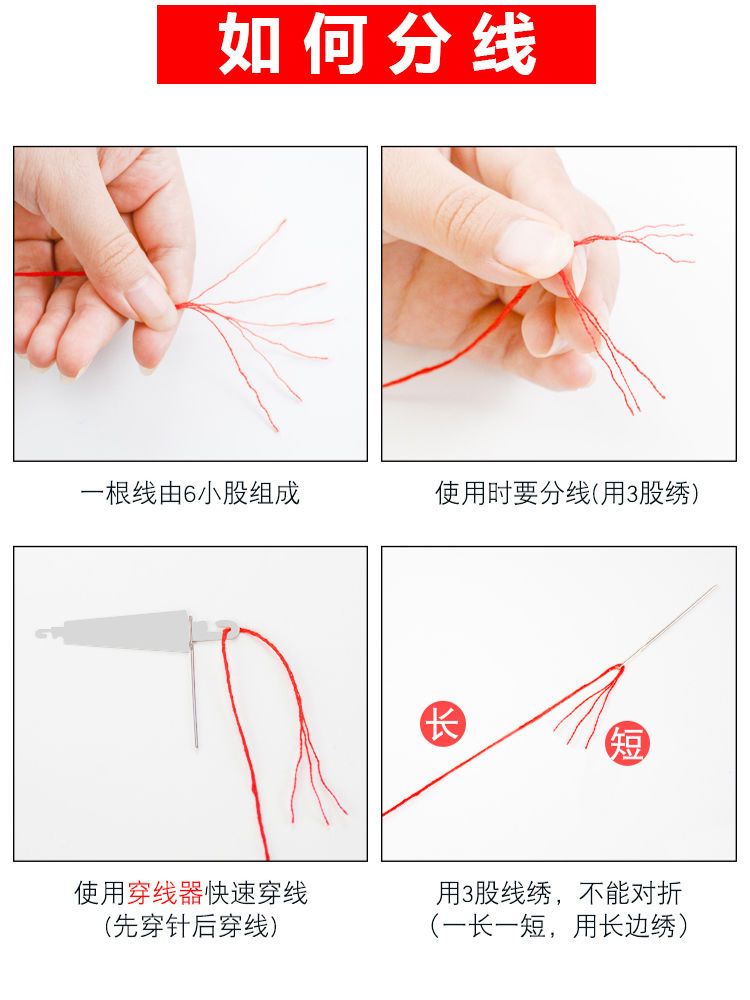 如何分线

一根线由6小股组成

使用时要分线(用3股绣)

使用穿线器快速穿线
(先穿针后穿线)

长

短

用3股线绣，不能对折
（一长一短，用长边绣）