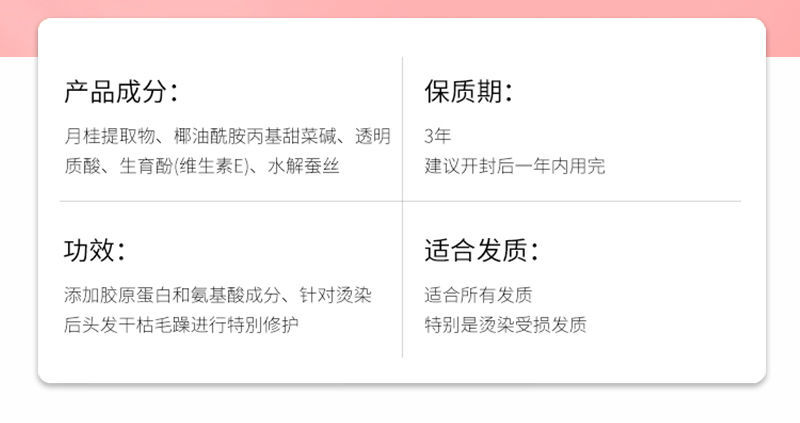 产品成分：

月桂提取物、椰油酰胺丙基甜菜碱、透明质酸、生育酚(维生素E)、水解蚕丝

保质期：

3年
建议开封后一年内用完

功效：

添加胶原蛋白和氨基酸成分、针对烫染后头发干枯毛躁进行特别修护

适合发质：

适合所有发质
特别是烫染受损发质