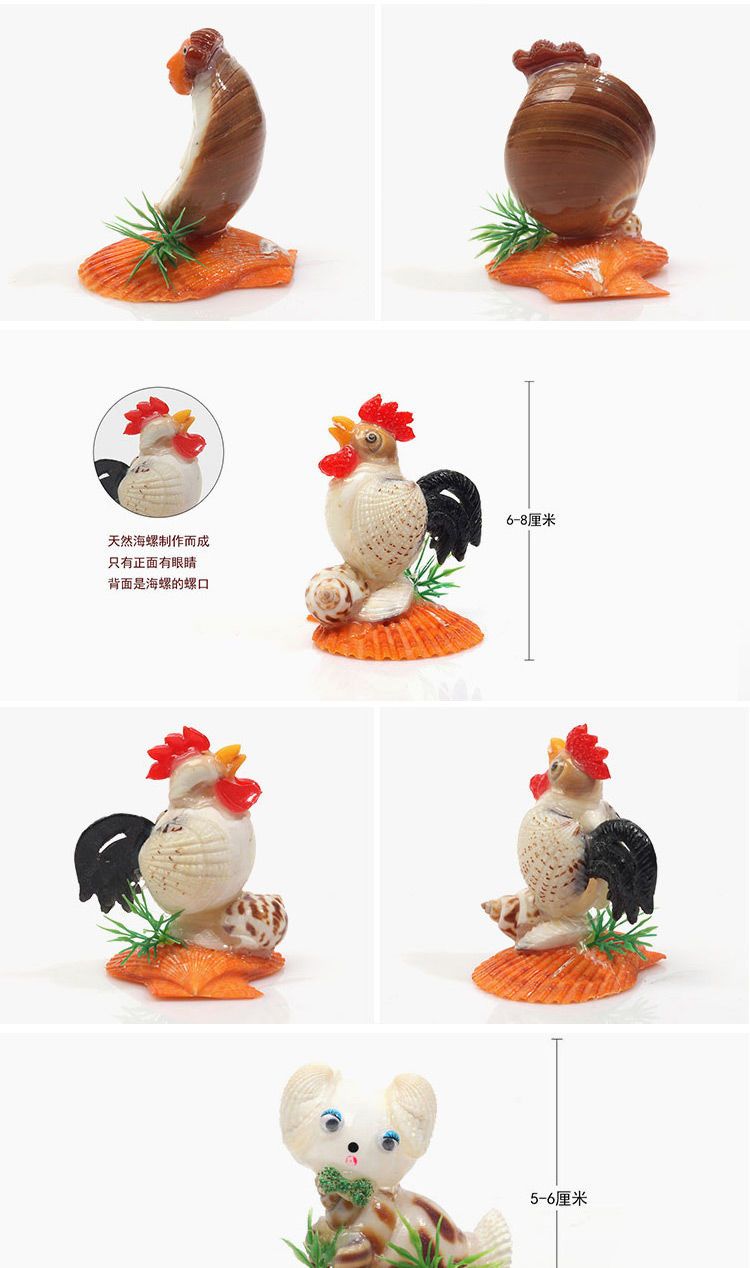 天然海螺制作而成
只有正面有眼睛
背面是海螺的螺口

6-8厘米

5-6厘米