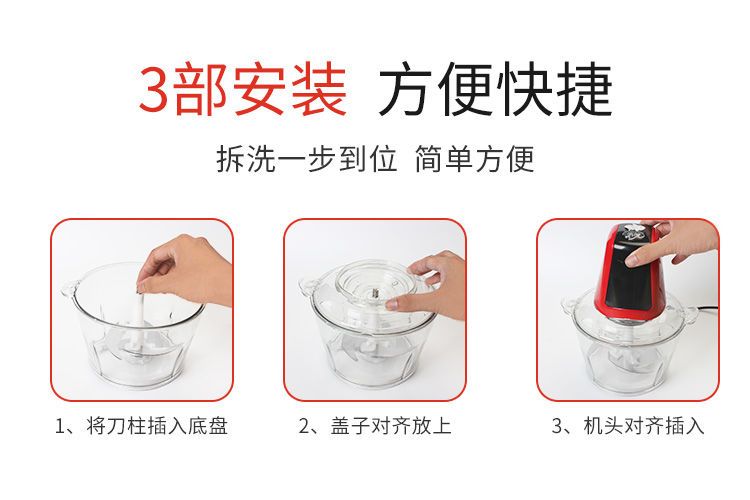 3部安装 方便快捷

拆洗一步到位 简单方便

1、将刀柱插入底盘

2、盖子对齐放上

3、机头对齐插入