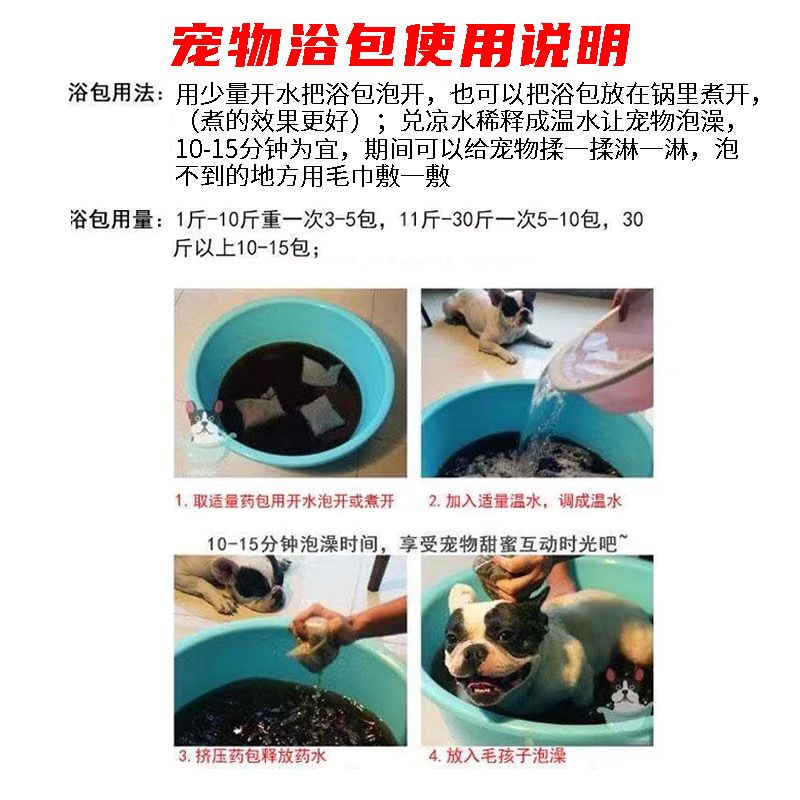 宠物浴包使用说明

浴包用法：用少量开水把浴包泡开，也可以把浴包放在锅里煮开，（煮的效果更好）；兑凉水稀释成温水让宠物泡澡，10-15分钟为宜，期间可以给宠物揉一揉淋一淋，泡不到的地方用毛巾敷一敷

浴包用量：1斤-10斤重一次3-5包，11斤-30斤一次5-10包，30斤以上10-15包；

1. 取适量药包用开水泡开或煮开

2. 加入适量温水，调成温水

10-15分钟泡澡时间，享受宠物甜蜜互动时光吧~

3. 挤压药包释放药水

4. 放入毛孩子泡澡