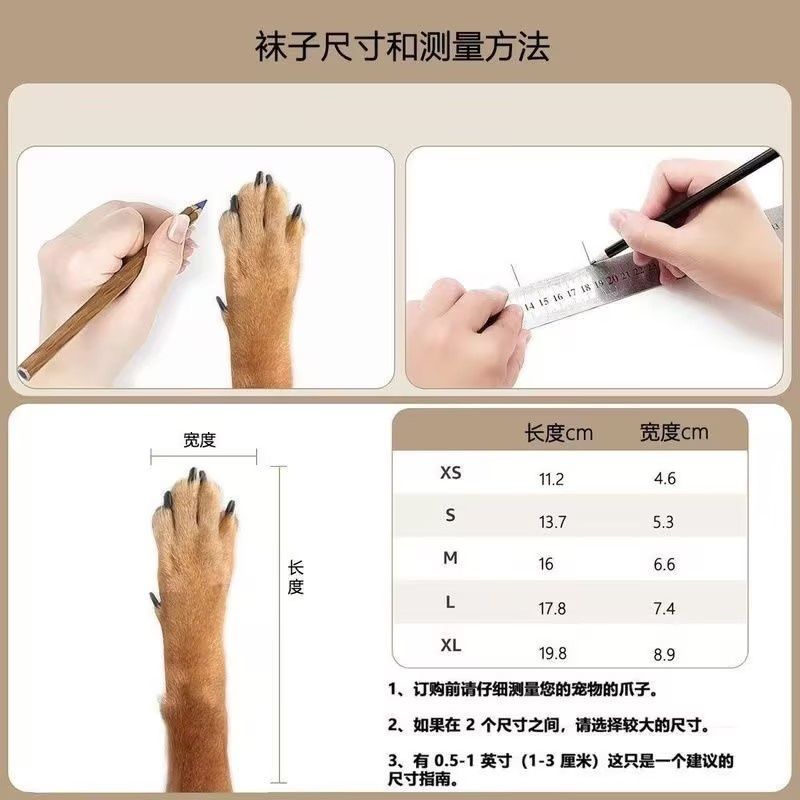 袜子尺寸和测量方法

14 15 16 17 18 19 20 21 22 23

宽度

长度

|  | 长度cm | 宽度cm |
|---|---|---|
| XS | 11.2 | 4.6 |
| S | 13.7 | 5.3 |
| M | 16 | 6.6 |
| L | 17.8 | 7.4 |
| XL | 19.8 | 8.9 |

1、订购前请仔细测量您的宠物的爪子。

2、如果在 2 个尺寸之间，请选择较大的尺寸。

3、有 0.5-1 英寸（1-3 厘米）这只是一个建议的尺寸指南。