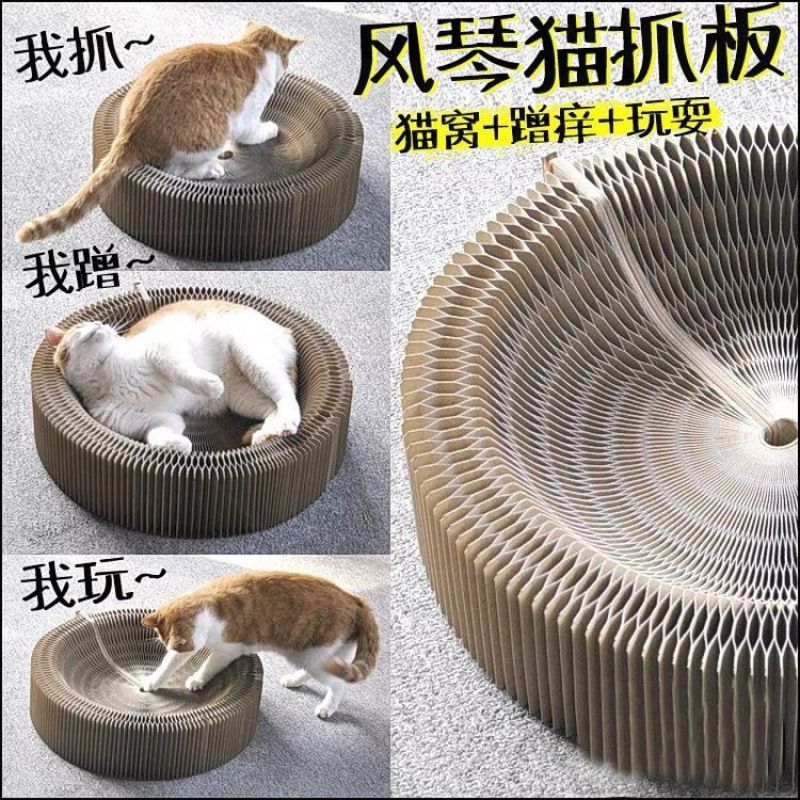 风琴猫抓板

猫窝+蹭痒+玩耍

我抓~

我蹭~

我玩~