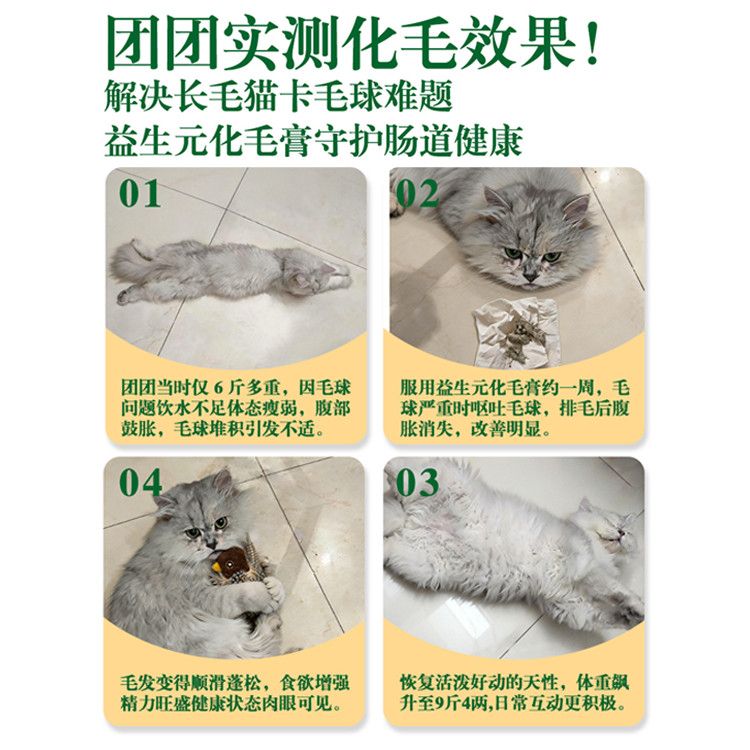 团团实测化毛效果！
解决长毛猫卡毛球难题
益生元化毛膏守护肠道健康

01

团团当时仅 6 斤多重，因毛球问题饮水不足体态瘦弱，腹部鼓胀，毛球堆积引发不适。

02

服用益生元化毛膏约一周，毛球严重时呕吐毛球，排毛后腹胀消失，改善明显。

04

毛发变得顺滑蓬松，食欲增强精力旺盛健康状态肉眼可见。

03

恢复活泼好动的天性，体重飙升至9斤4两,日常互动更积极。