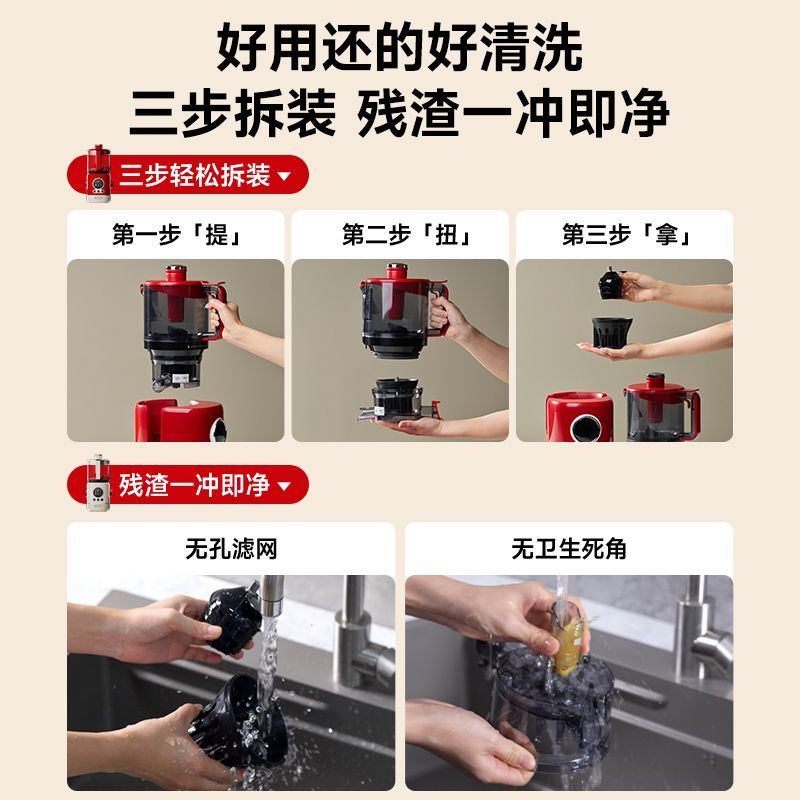 好用还的好清洗
三步拆装 残渣一冲即净

三步轻松拆装

第一步「提」

第二步「扭」

第三步「拿」

残渣一冲即净

无孔滤网

无卫生死角