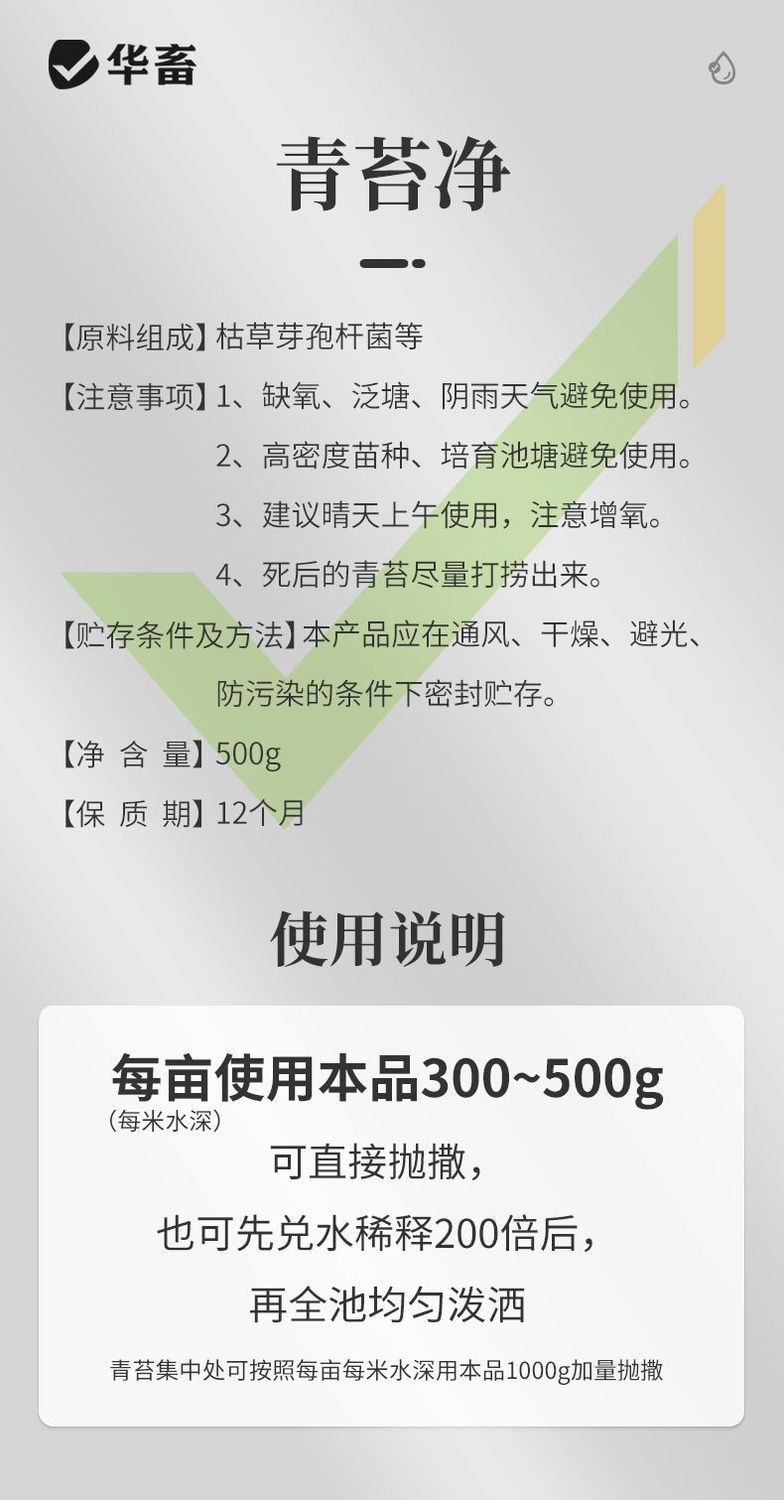 华畜

青苔净

【原料组成】枯草芽孢杆菌等

【注意事项】1、缺氧、泛塘、阴雨天气避免使用。
2、高密度苗种、培育池塘避免使用。
3、建议晴天上午使用，注意增氧。
4、死后的青苔尽量打捞出来。

【贮存条件及方法】本产品应在通风、干燥、避光、防污染的条件下密封贮存。

【净 含 量】500g

【保 质 期】12个月

使用说明

每亩使用本品300~500g
(每米水深)
可直接抛撒，
也可先兑水稀释200倍后，
再全池均匀泼洒

青苔集中处可按照每亩每米水深用本品1000g加量抛撒