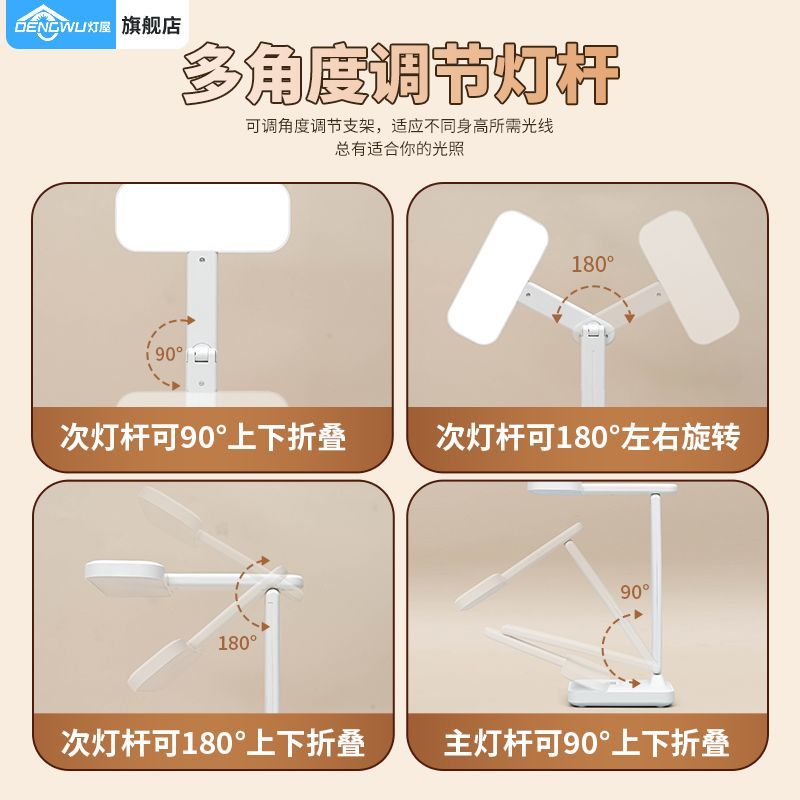 DENGWU灯屋 旗舰店

多角度调节灯杆

可调角度调节支架，适应不同身高所需光线
总有适合你的光照

90°

次灯杆可90°上下折叠

180°

次灯杆可180°左右旋转

180°

次灯杆可180°上下折叠

90°

主灯杆可90°上下折叠