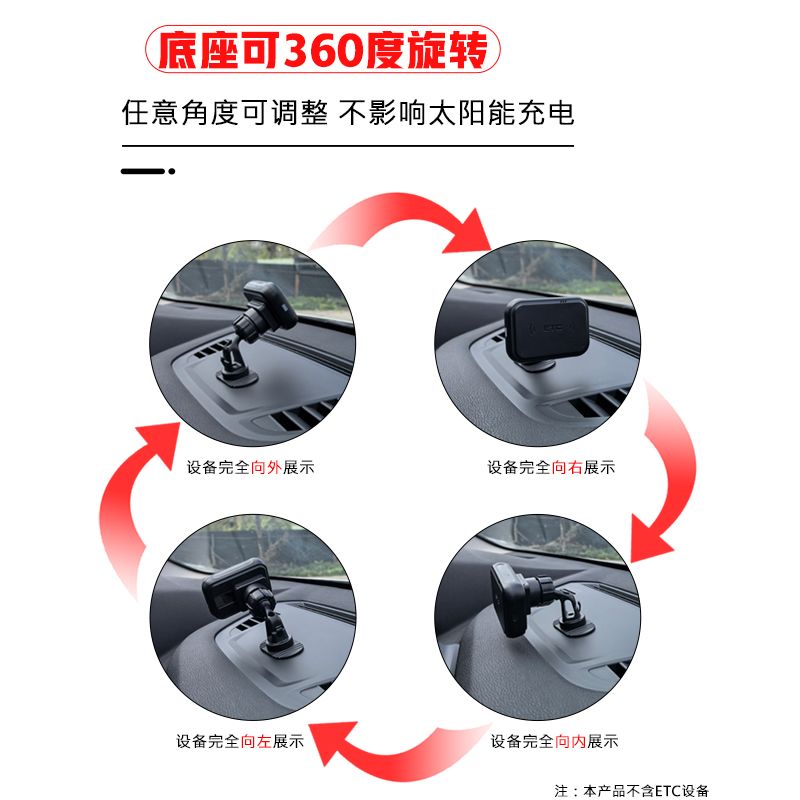 底座可360度旋转

任意角度可调整 不影响太阳能充电

ETC

设备完全向外展示

设备完全向右展示

设备完全向左展示

设备完全向内展示

注：本产品不含ETC设备