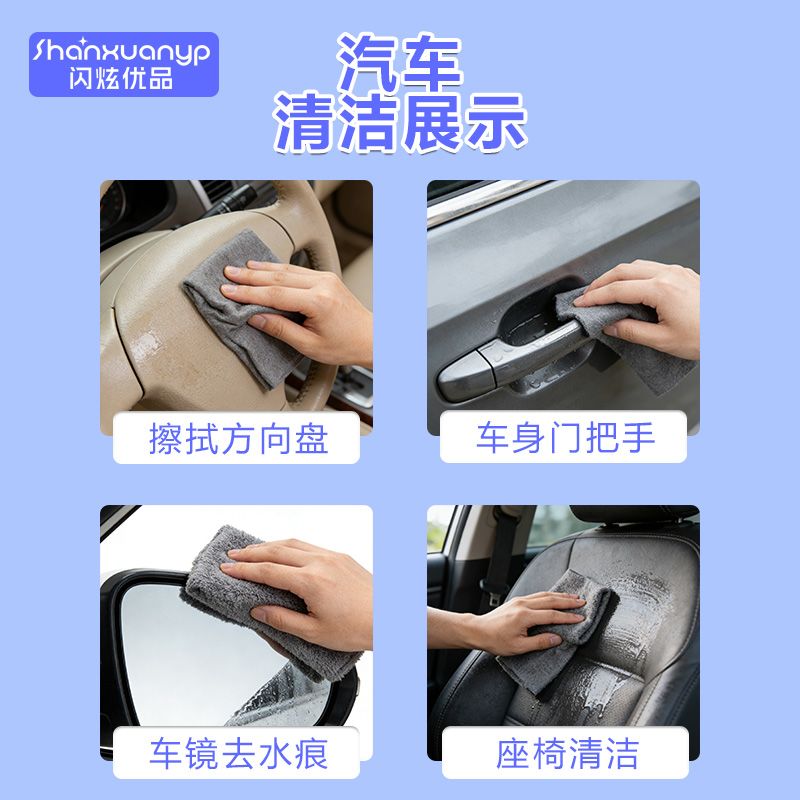 Shanxuanyp
闪炫优品

汽车
清洁展示

擦拭方向盘

车身门把手

车镜去水痕

座椅清洁