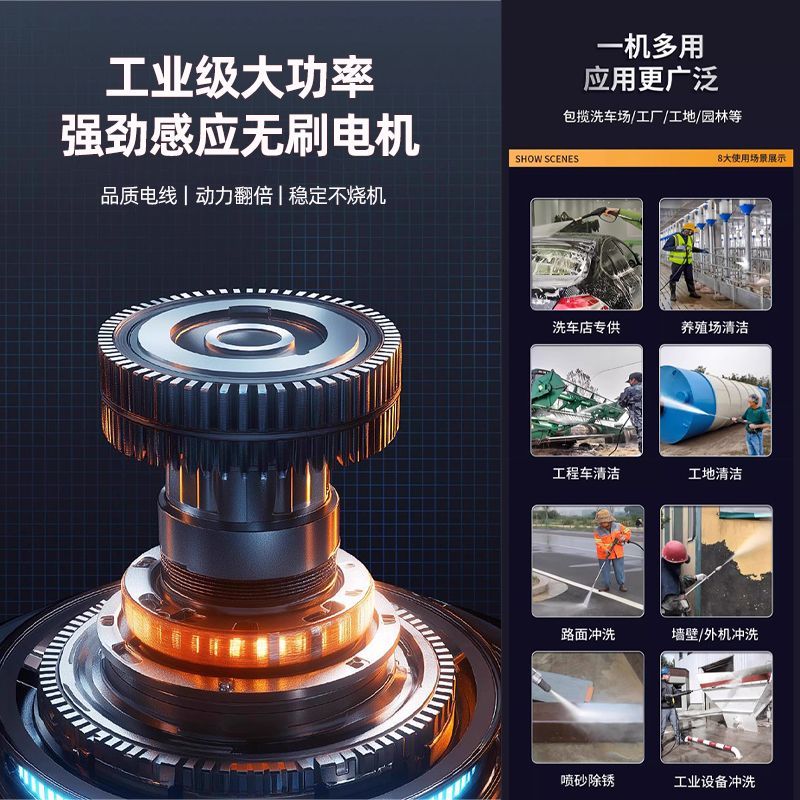 工业级大功率
强劲感应无刷电机

品质电线 | 动力翻倍 | 稳定不烧机

一机多用
应用更广泛

包揽洗车场/工厂/工地/园林等

SHOW SCENES

8大使用场景展示

洗车店专供

养殖场清洁

工程车清洁

工地清洁

路面冲洗

墙壁/外机冲洗

喷砂除锈

工业设备冲洗