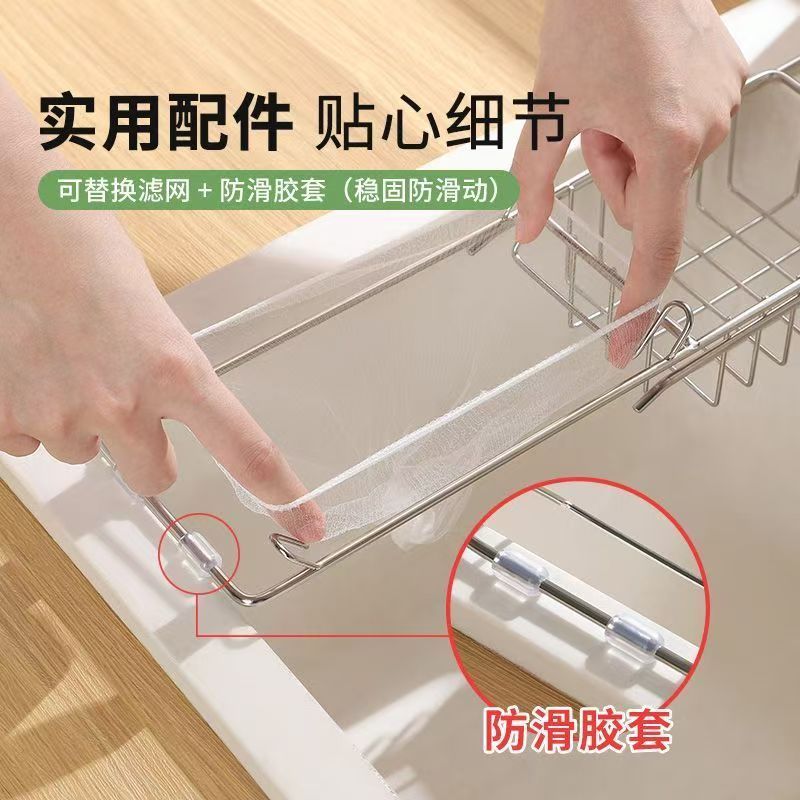 实用配件 贴心细节

可替换滤网 + 防滑胶套（稳固防滑动）

防滑胶套