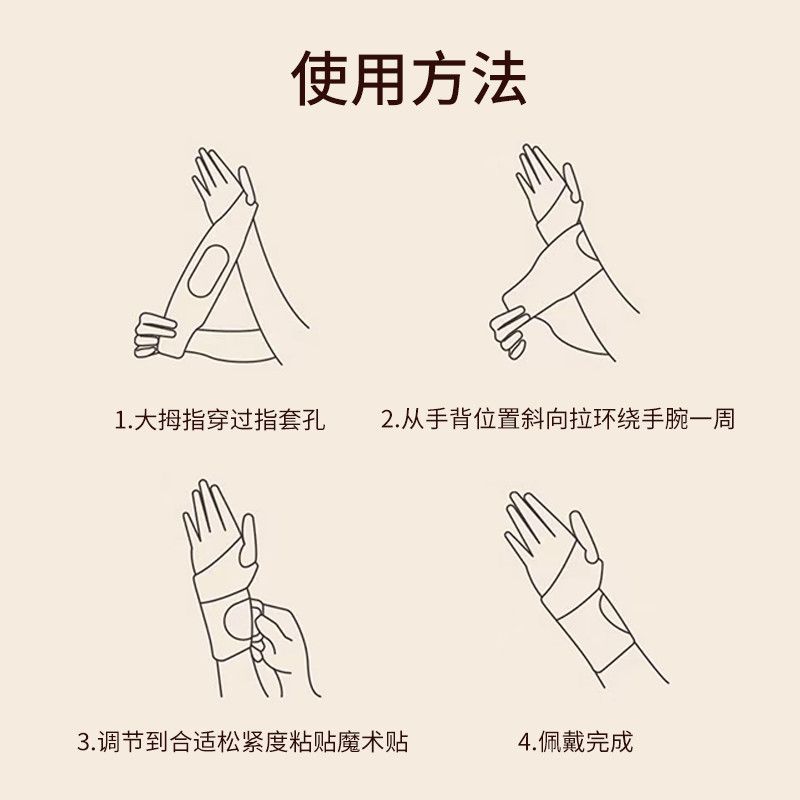 使用方法

1.大拇指穿过指套孔

2.从手背位置斜向拉环绕手腕一周

3.调节到合适松紧度粘贴魔术贴

4.佩戴完成