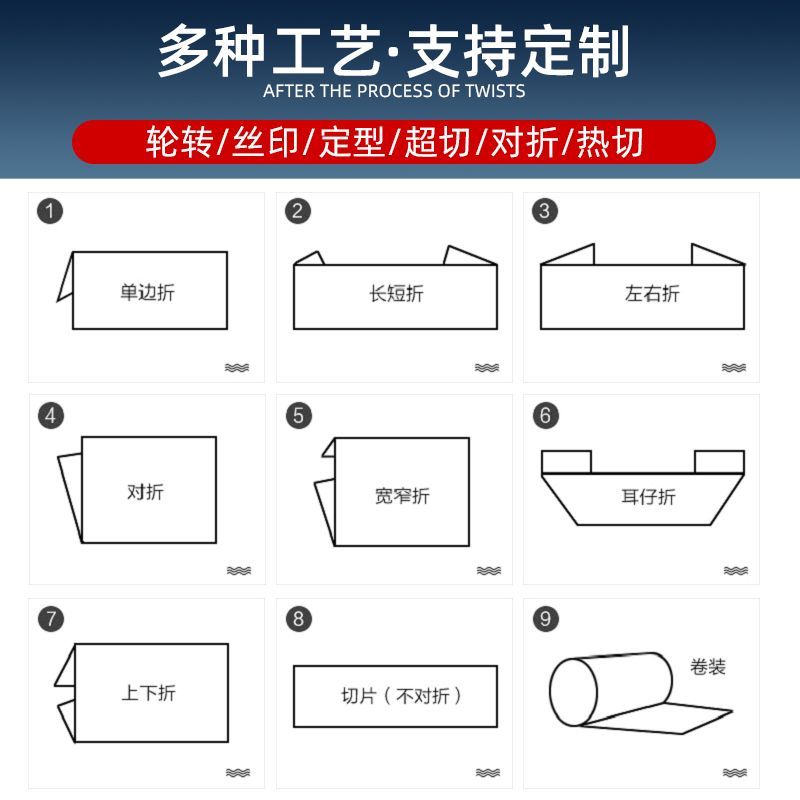 多种工艺·支持定制
AFTER THE PROCESS OF TWISTS
轮转/丝印/定型/超切/对折/热切

1
单边折

2
长短折

3
左右折

4
对折

5
宽窄折

6
耳仔折

7
上下折

8
切片（不对折）

9
卷装