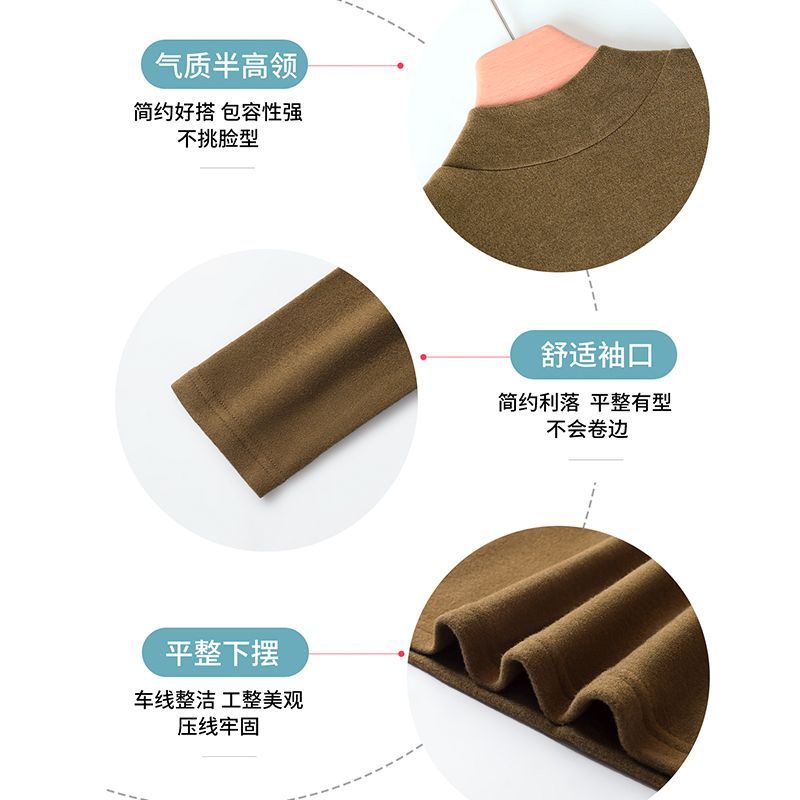 气质半高领

简约好搭 包容性强
不挑脸型

舒适袖口

简约利落 平整有型
不会卷边

平整下摆

车线整洁 工整美观
压线牢固