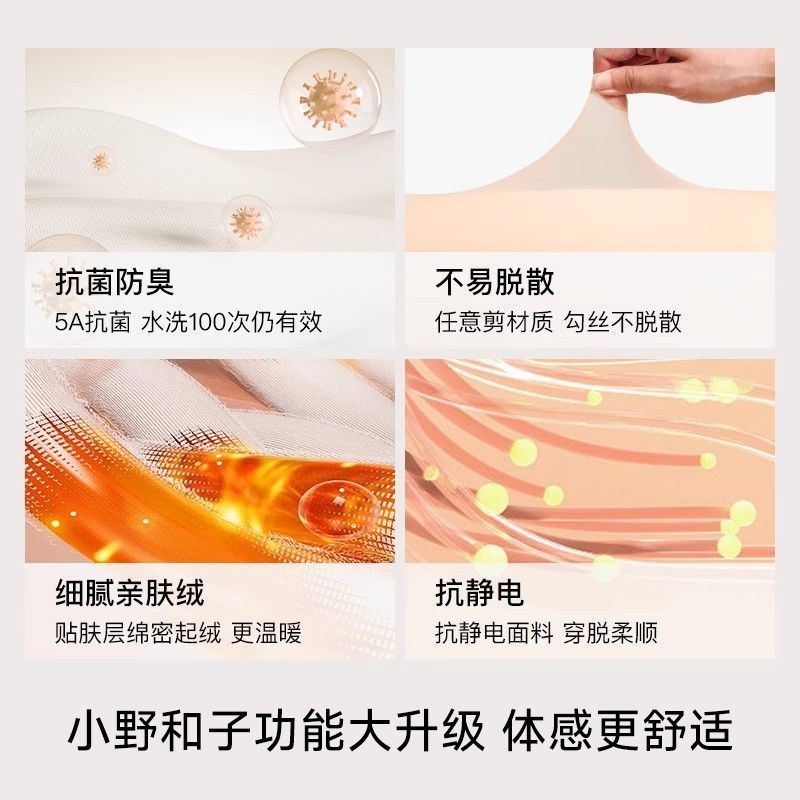 抗菌防臭
5A抗菌 水洗100次仍有效

不易脱散
任意剪材质 勾丝不脱散

细腻亲肤绒
贴肤层绵密起绒 更温暖

抗静电
抗静电面料 穿脱柔顺

小野和子功能大升级 体感更舒适