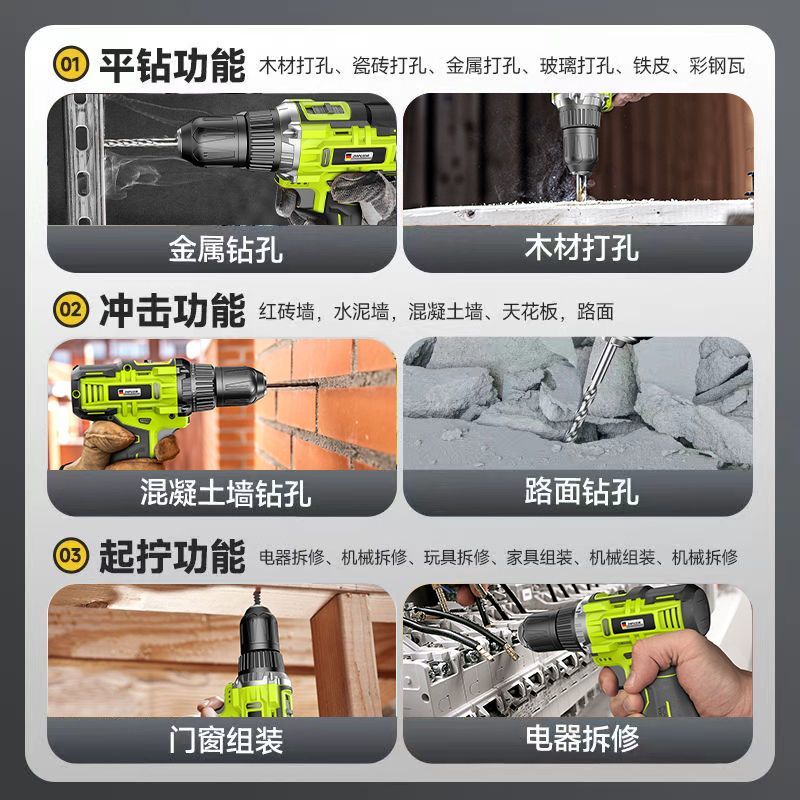 01 平钻功能 木材打孔、瓷砖打孔、金属打孔、玻璃打孔、铁皮、彩钢瓦

金属钻孔

木材打孔

02 冲击功能 红砖墙，水泥墙，混凝土墙、天花板，路面

混凝土墙钻孔

路面钻孔

03 起拧功能 电器拆修、机械拆修、玩具拆修、家具组装、机械组装、机械拆修

门窗组装

电器拆修