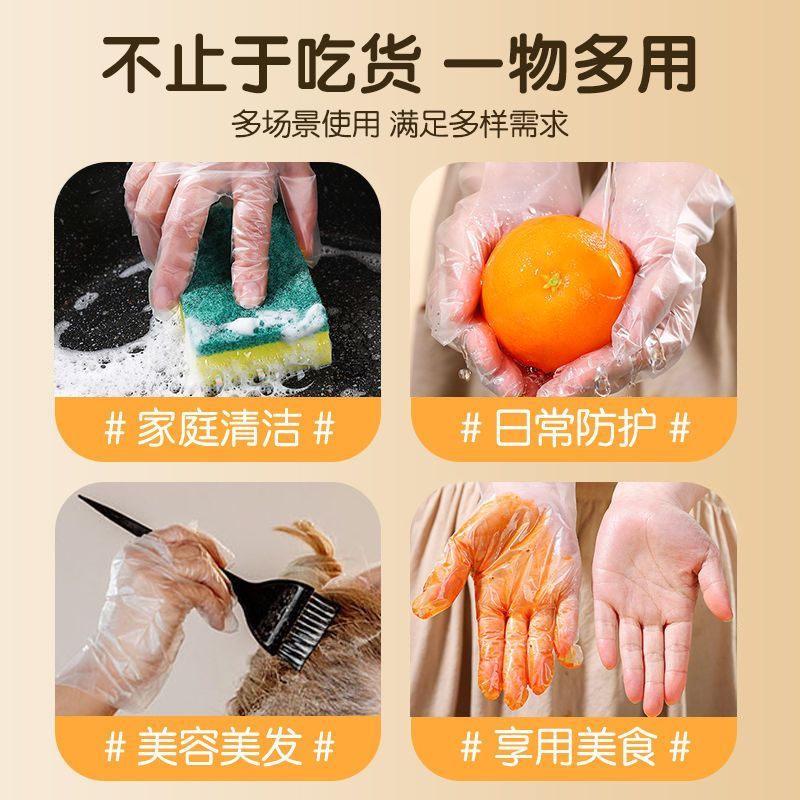 不止于吃货 一物多用
多场景使用 满足多样需求

# 家庭清洁 #

# 日常防护 #

# 美容美发 #

# 享用美食 #