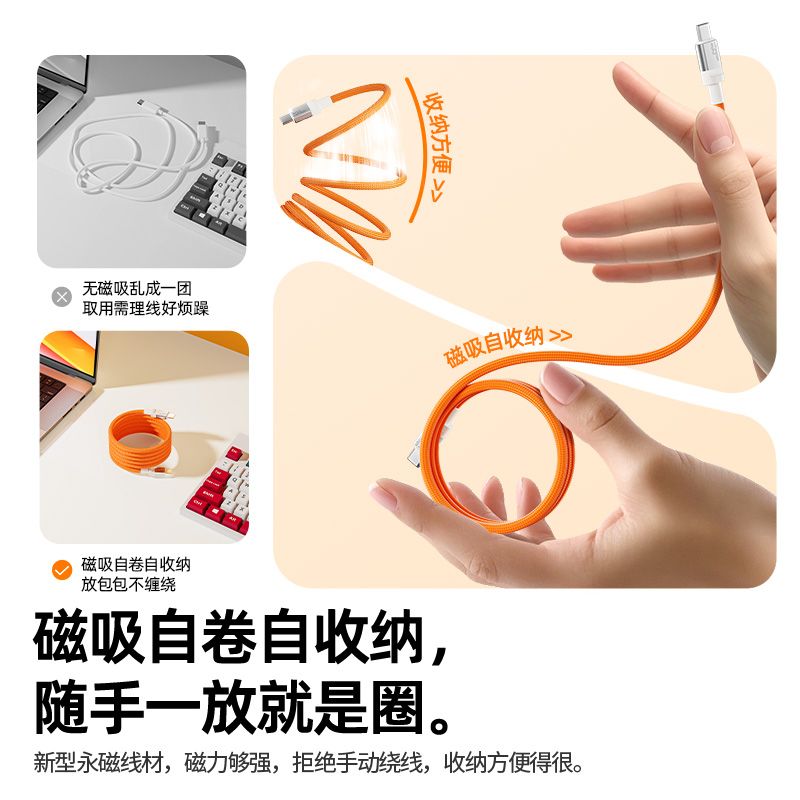 无磁吸乱成一团
取用需理线好烦躁

磁吸自卷自收纳
放包包不缠绕

收纳方便 >>

磁吸自收纳 >>

磁吸自卷自收纳，
随手一放就是圈。

新型永磁线材，磁力够强，拒绝手动绕线，收纳方便得很。