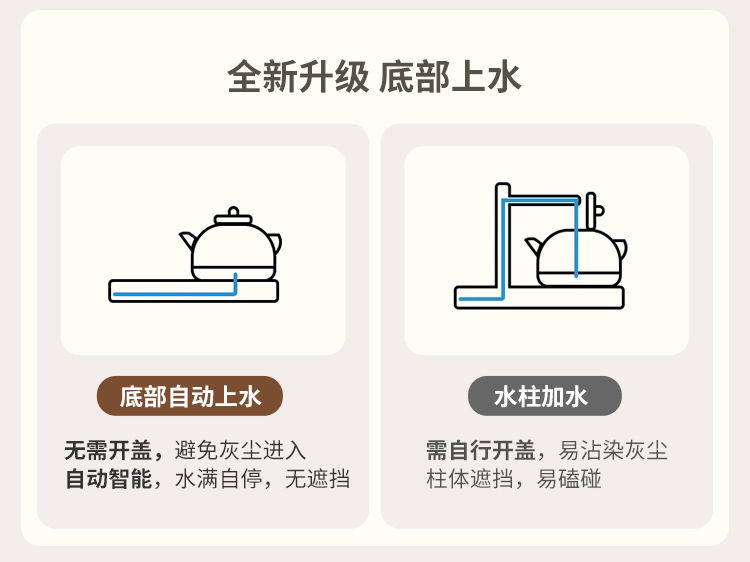 全新升级 底部上水

底部自动上水

无需开盖，避免灰尘进入
自动智能，水满自停，无遮挡

水柱加水

需自行开盖，易沾染灰尘
柱体遮挡，易磕碰