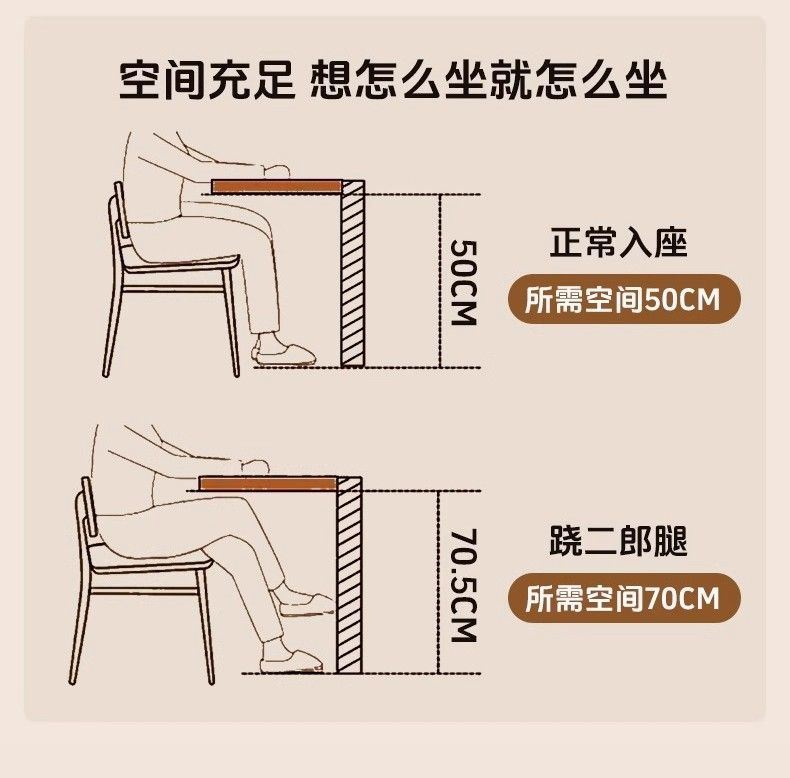 空间充足 想怎么坐就怎么坐

50CM

正常入座

所需空间50CM

70.5CM

跷二郎腿

所需空间70CM