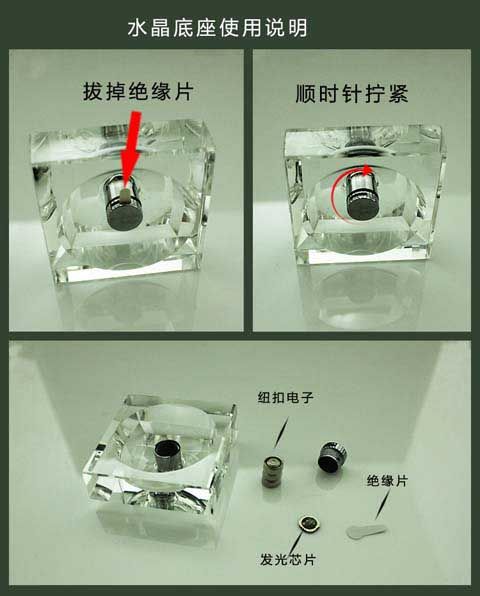 水晶底座使用说明

拔掉绝缘片

顺时针拧紧

纽扣电子

绝缘片

发光芯片