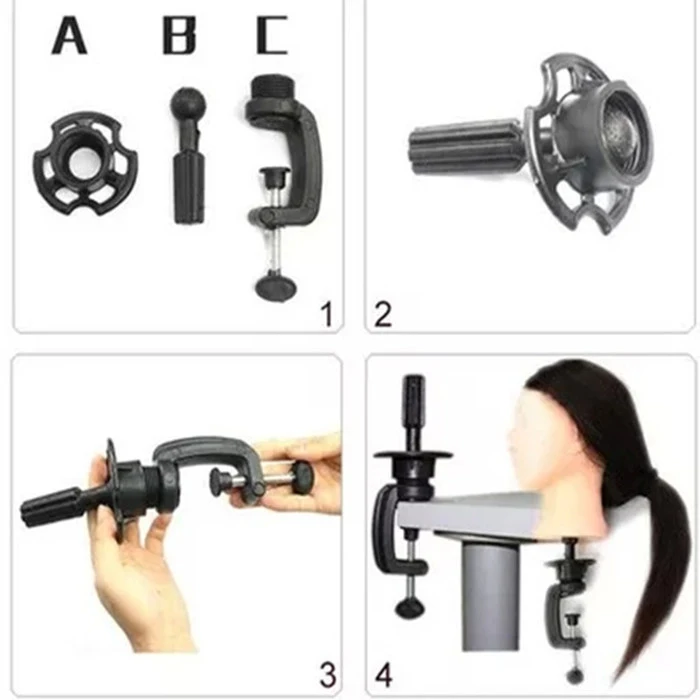 A B C

1

2

3

4