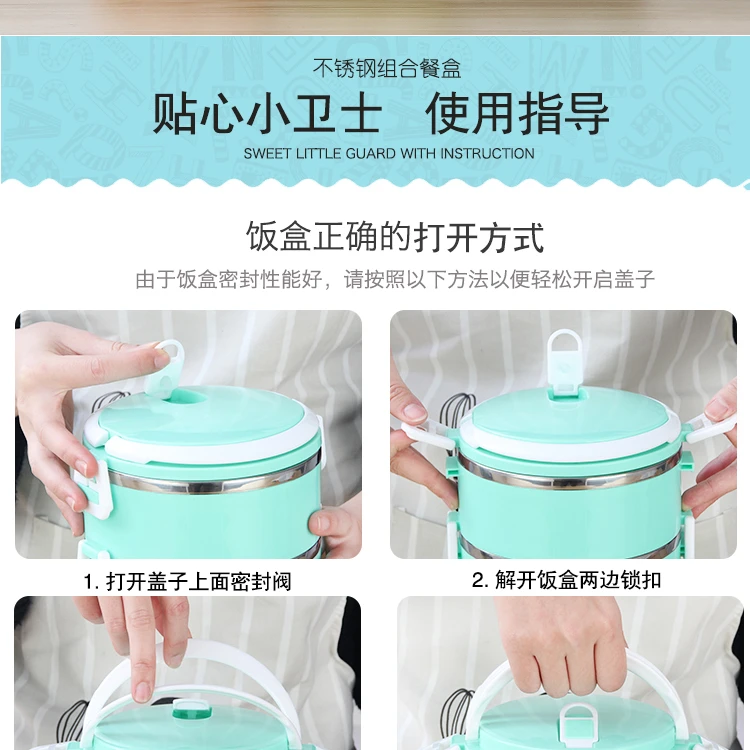 不锈钢组合餐盒

贴心小卫士　使用指导

SWEET LITTLE GUARD WITH INSTRUCTION

饭盒正确的打开方式

由于饭盒密封性能好，请按照以下方法以便轻松开启盖子

1. 打开盖子上面密封阀

2. 解开饭盒两边锁扣