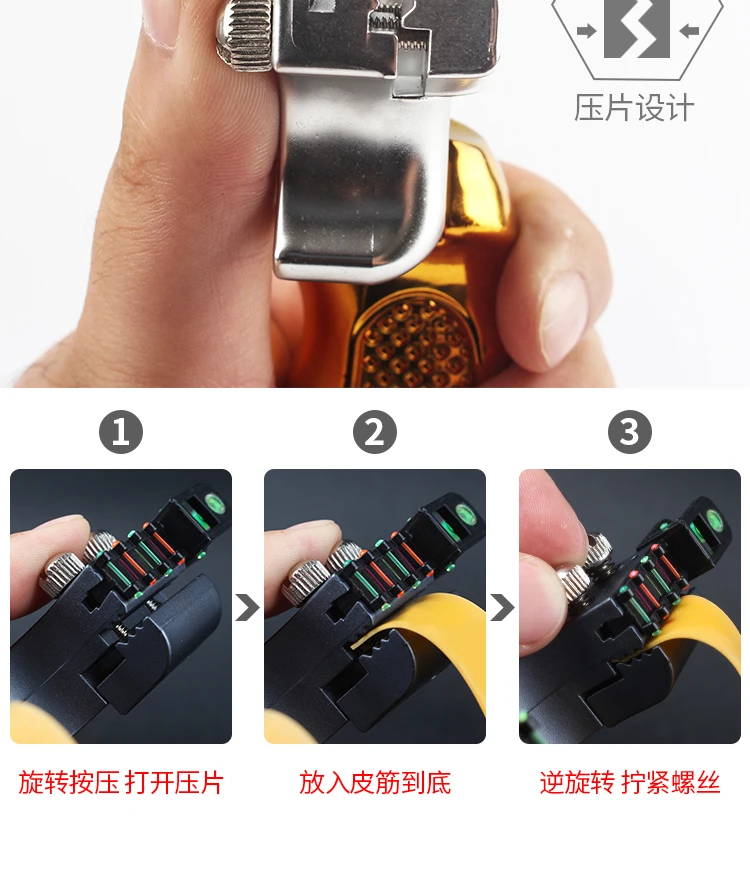 压片设计

1

2

3

旋转按压 打开压片

放入皮筋到底

逆旋转 拧紧螺丝