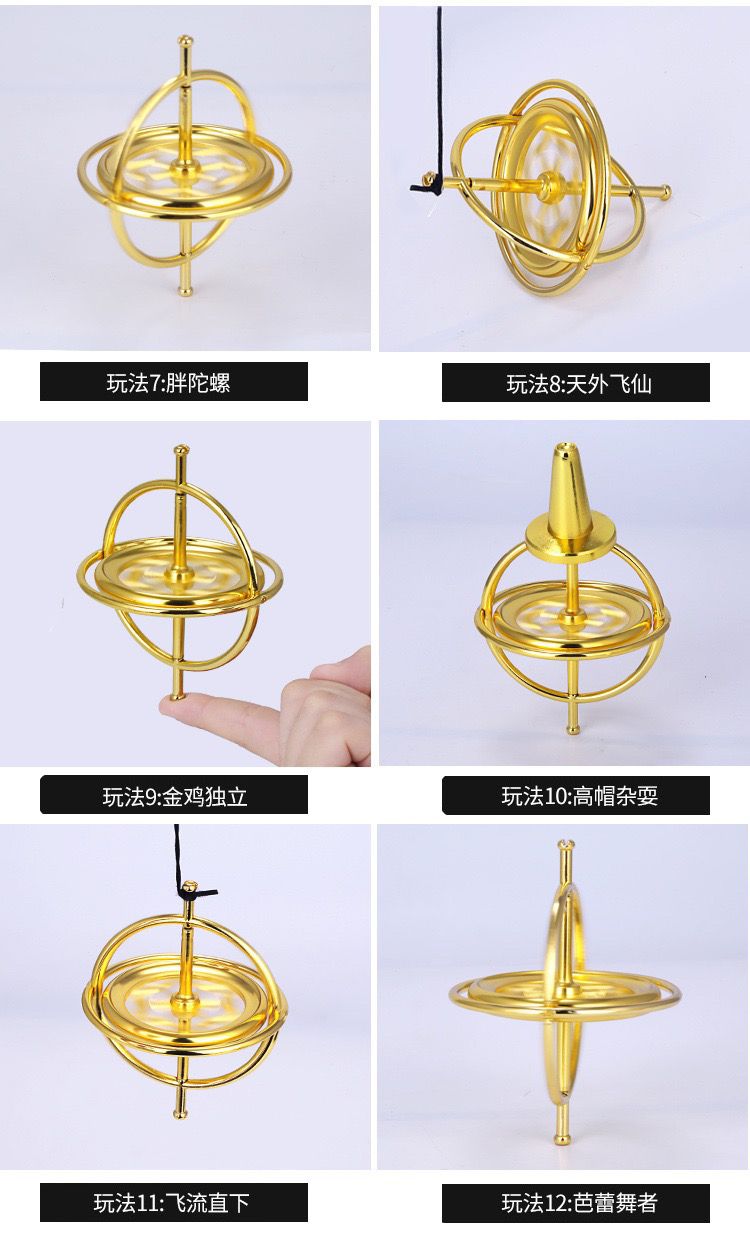 玩法7:胖陀螺

玩法8:天外飞仙

玩法9:金鸡独立

玩法10:高帽杂耍

玩法11:飞流直下

玩法12:芭蕾舞者