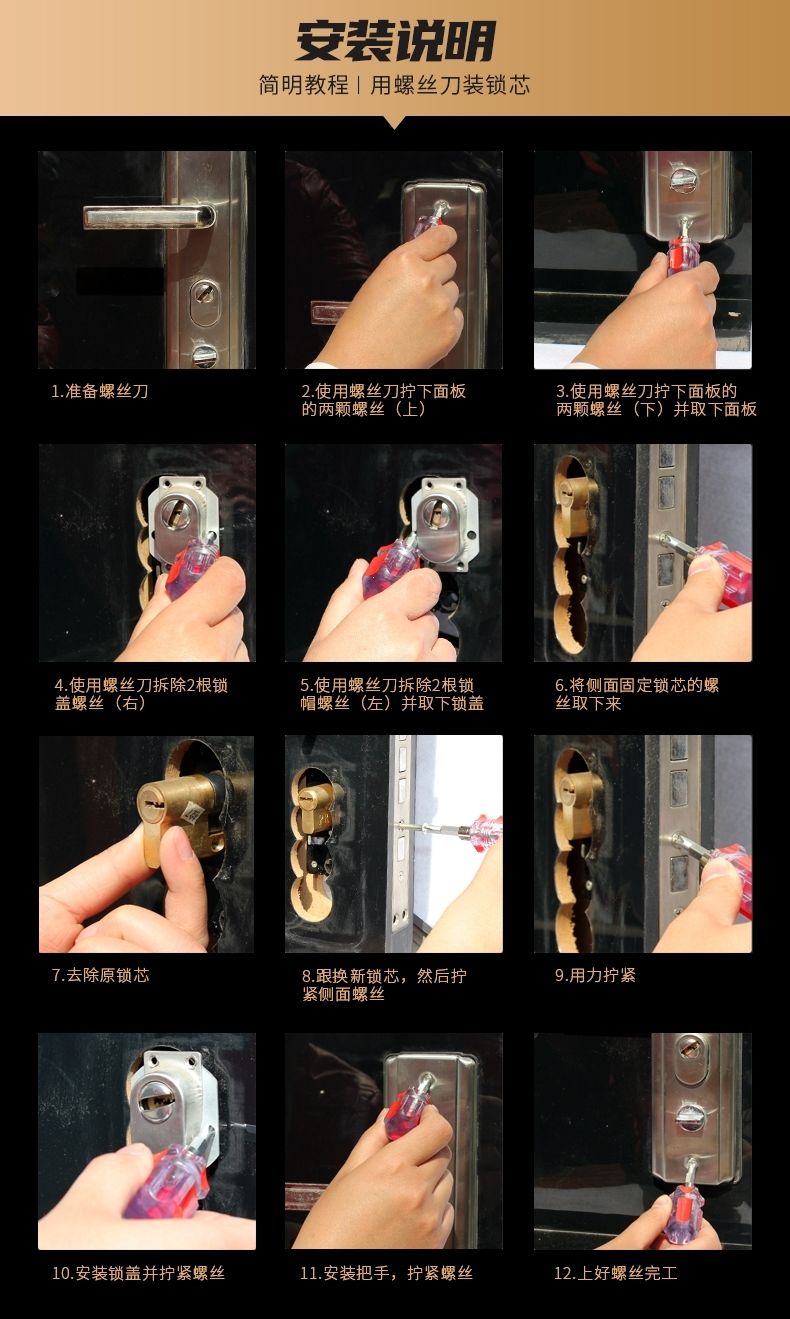 安装说明

简明教程 | 用螺丝刀装锁芯

1.准备螺丝刀

2.使用螺丝刀拧下面板的两颗螺丝（上）

3.使用螺丝刀拧下面板的两颗螺丝（下）并取下面板

4.使用螺丝刀拆除2根锁盖螺丝（右）

5.使用螺丝刀拆除2根锁帽螺丝（左）并取下锁盖

6.将侧面固定锁芯的螺丝取下来

7.去除原锁芯

8.跟换新锁芯，然后拧紧侧面螺丝

9.用力拧紧

10.安装锁盖并拧紧螺丝

11.安装把手，拧紧螺丝

12.上好螺丝完工