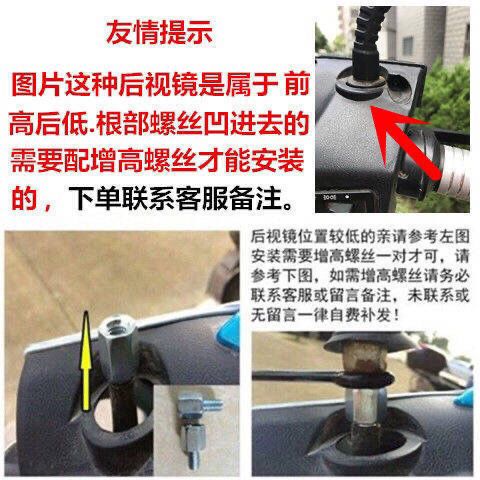 友情提示

图片这种后视镜是属于 前高后低.根部螺丝凹进去的需要配增高螺丝才能安装的，下单联系客服备注。

后视镜位置较低的亲请参考左图安装需要增高螺丝一对才可，请参考下图，如需增高螺丝请务必联系客服或留言备注，未联系或无留言一律自费补发！