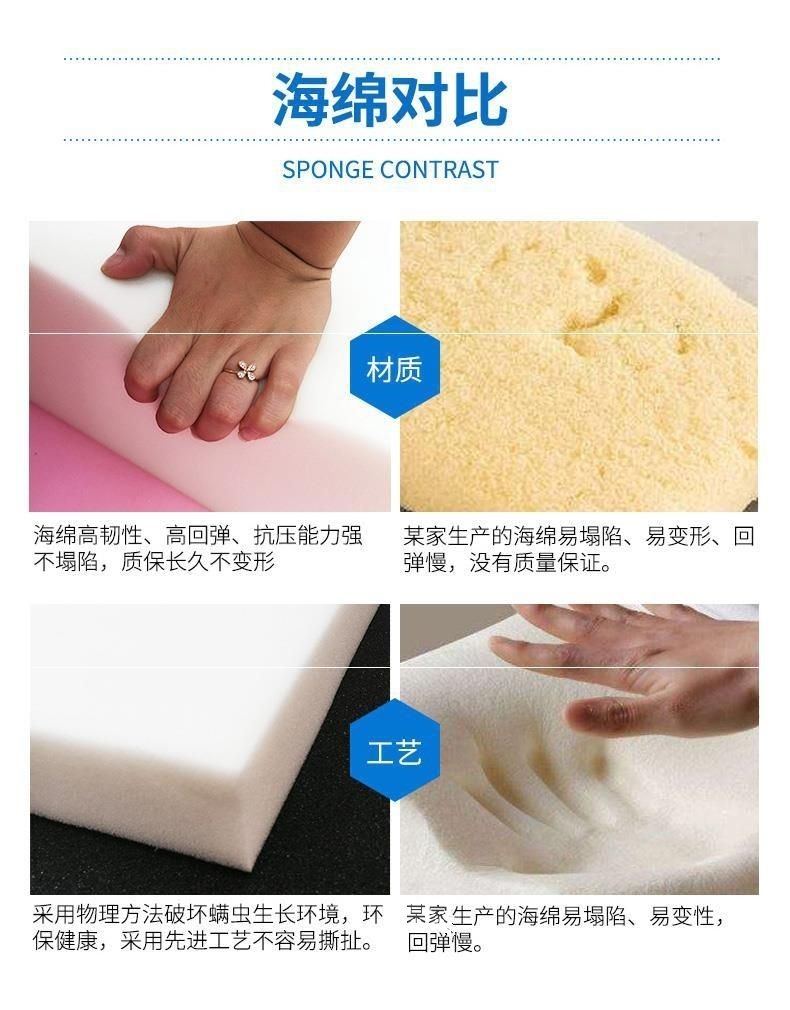 海绵对比

SPONGE CONTRAST

材质

海绵高韧性、高回弹、抗压能力强不塌陷，质保长久不变形

某家生产的海绵易塌陷、易变形、回弹慢，没有质量保证。

工艺

采用物理方法破坏螨虫生长环境，环保健康，采用先进工艺不容易撕扯。

某家生产的海绵易塌陷、易变性，回弹慢。