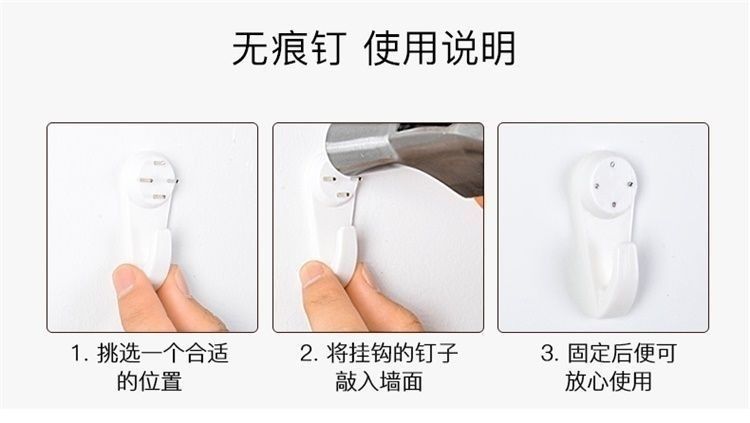 无痕钉 使用说明

1. 挑选一个合适的位置

2. 将挂钩的钉子敲入墙面

3. 固定后便可放心使用