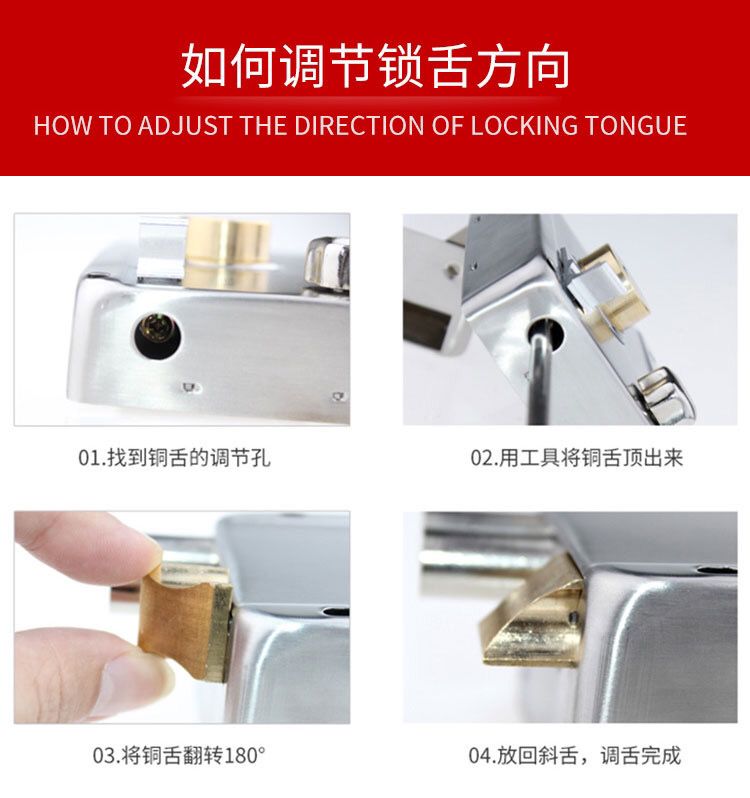 如何调节锁舌方向

HOW TO ADJUST THE DIRECTION OF LOCKING TONGUE

01.找到铜舌的调节孔

02.用工具将铜舌顶出来

03.将铜舌翻转180°

04.放回斜舌，调舌完成