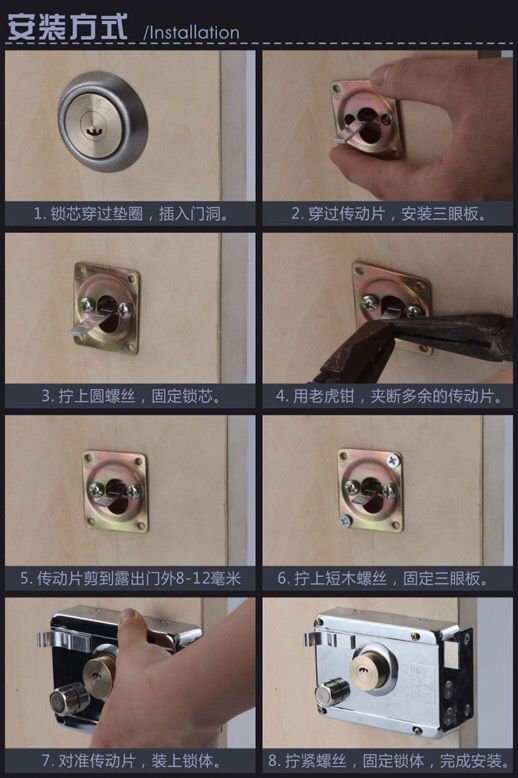 安装方式 /Installation

1. 锁芯穿过垫圈，插入门洞。

2. 穿过传动片，安装三眼板。

3. 拧上圆螺丝，固定锁芯。

4. 用老虎钳，夹断多余的传动片。

5. 传动片剪到露出门外8-12毫米

6. 拧上短木螺丝，固定三眼板。

7. 对准传动片，装上锁体。

8. 拧紧螺丝，固定锁体，完成安装。