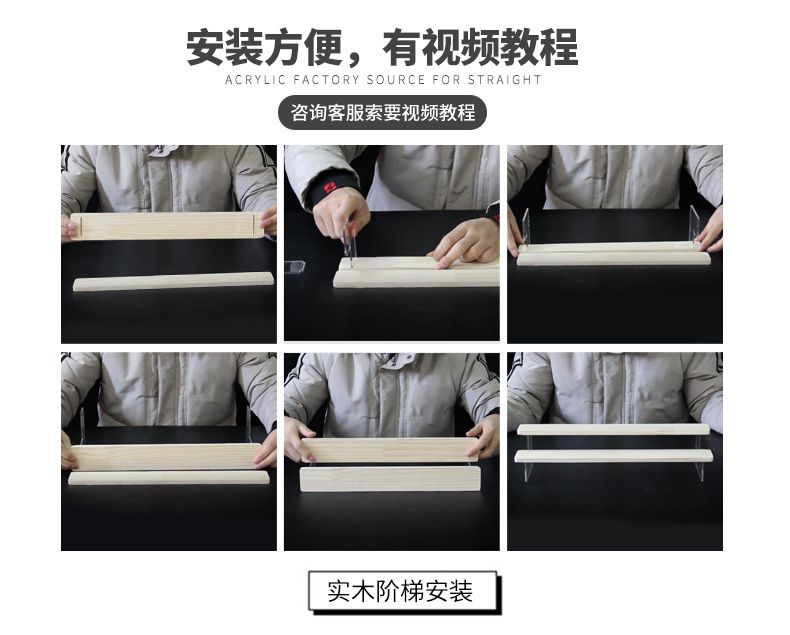 安装方便，有视频教程
ACRYLIC FACTORY SOURCE FOR STRAIGHT
咨询客服索要视频教程

实木阶梯安装