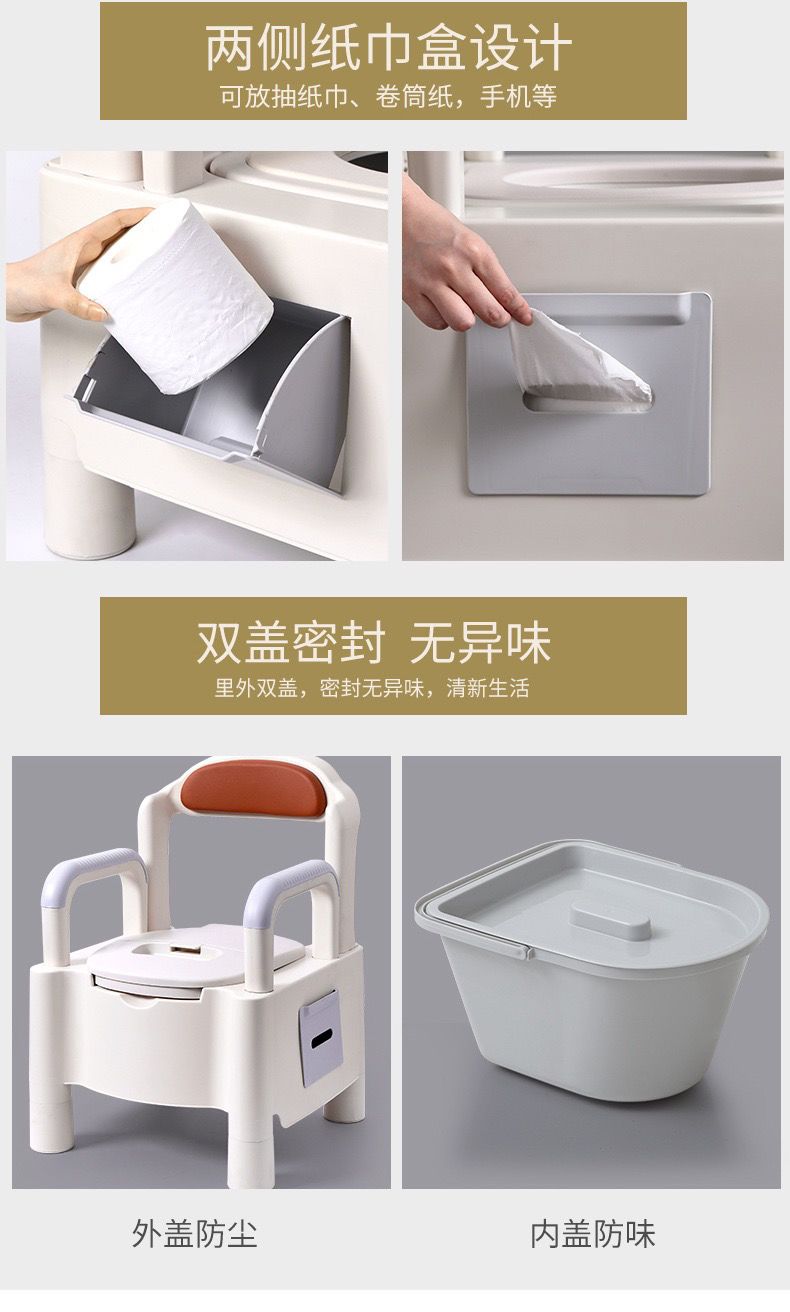 两侧纸巾盒设计
可放抽纸巾、卷筒纸，手机等

双盖密封 无异味
里外双盖，密封无异味，清新生活

外盖防尘

内盖防味