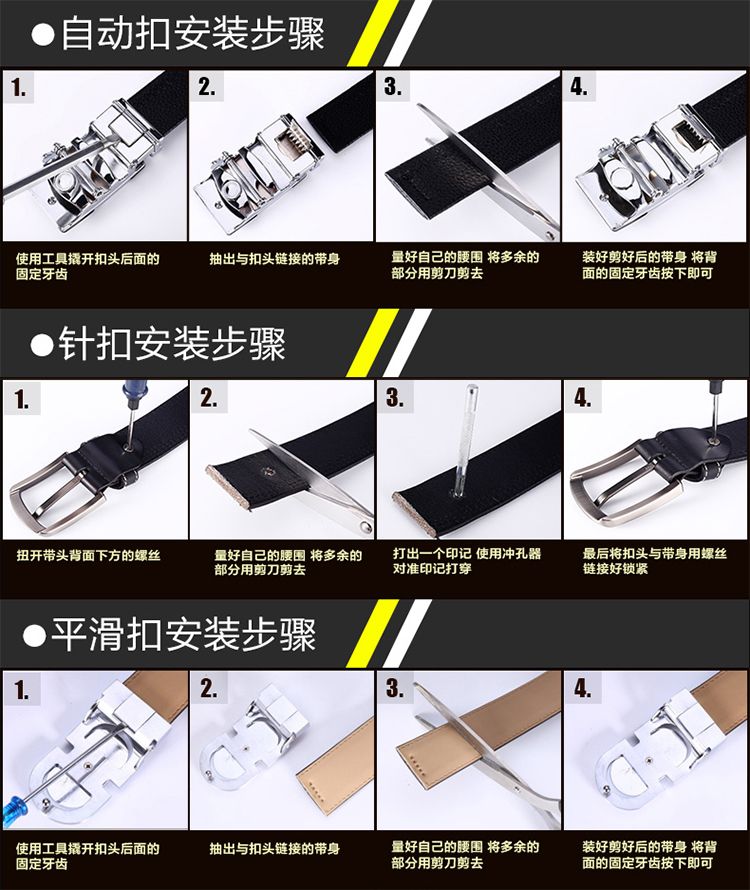 ●自动扣安装步骤

1.
使用工具撬开扣头后面的固定牙齿

2.
抽出与扣头链接的带身

3.
量好自己的腰围 将多余的部分用剪刀剪去

4.
装好剪好后的带身 将背面的固定牙齿按下即可

●针扣安装步骤

1.
扭开带头背面下方的螺丝

2.
量好自己的腰围 将多余的部分用剪刀剪去

3.
打出一个印记 使用冲孔器对准印记打穿

4.
最后将扣头与带身用螺丝链接好锁紧

●平滑扣安装步骤

1.
使用工具撬开扣头后面的固定牙齿

2.
抽出与扣头链接的带身

3.
量好自己的腰围 将多余的部分用剪刀剪去

4.
装好剪好后的带身 将背面的固定牙齿按下即可