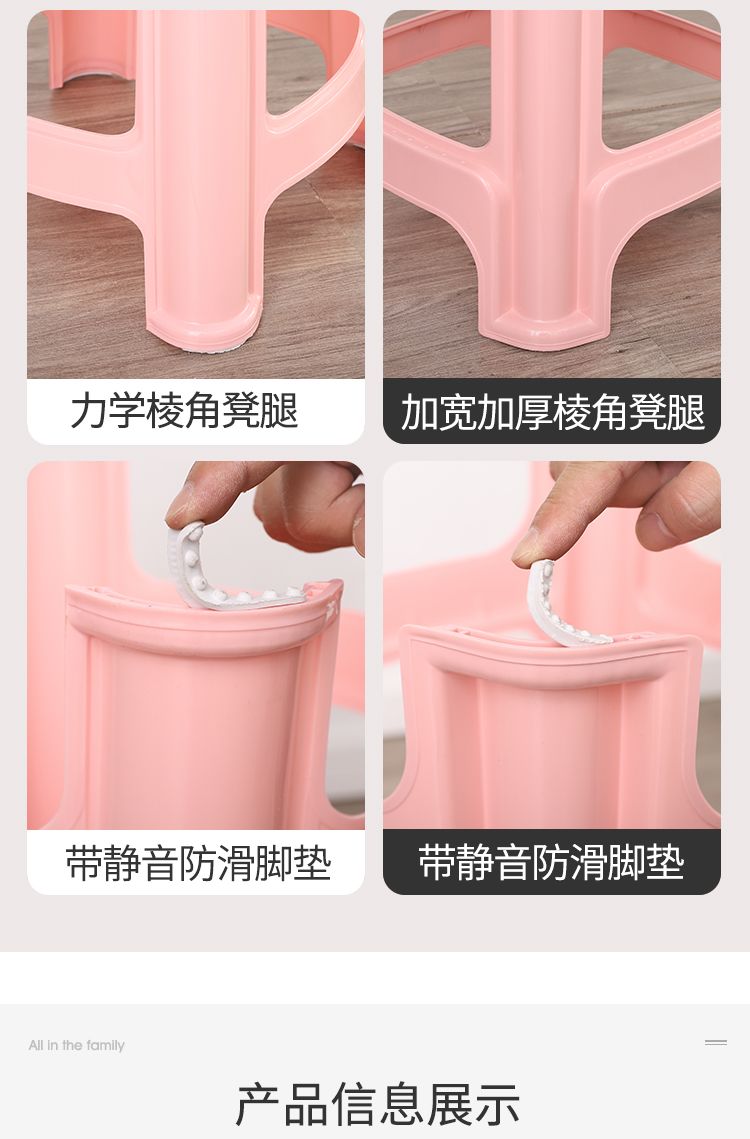 力学棱角凳腿

加宽加厚棱角凳腿

带静音防滑脚垫

带静音防滑脚垫

All in the family

产品信息展示