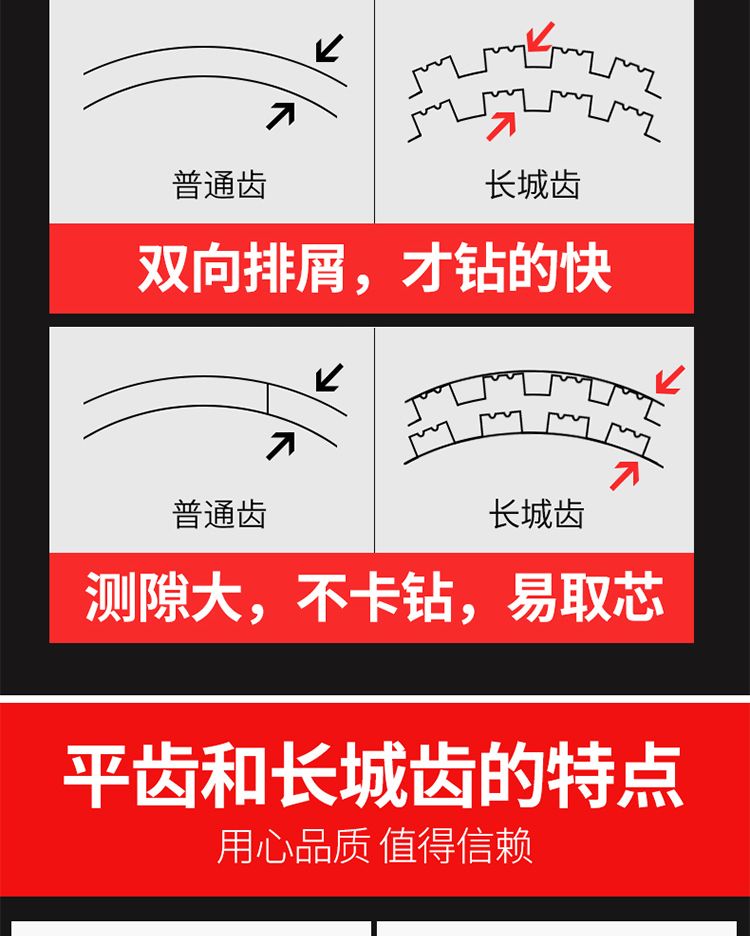 普通齿

长城齿

双向排屑，才钻的快

普通齿

长城齿

测隙大，不卡钻，易取芯

平齿和长城齿的特点

用心品质 值得信赖