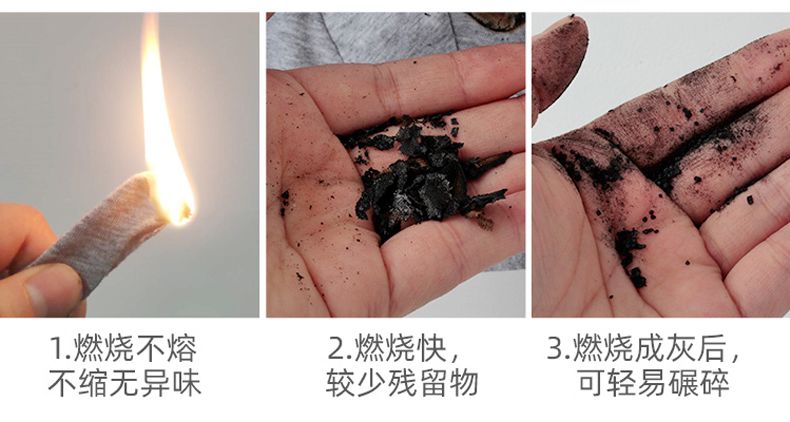 1.燃烧不熔
不缩无异味

2.燃烧快，
较少残留物

3.燃烧成灰后，
可轻易碾碎