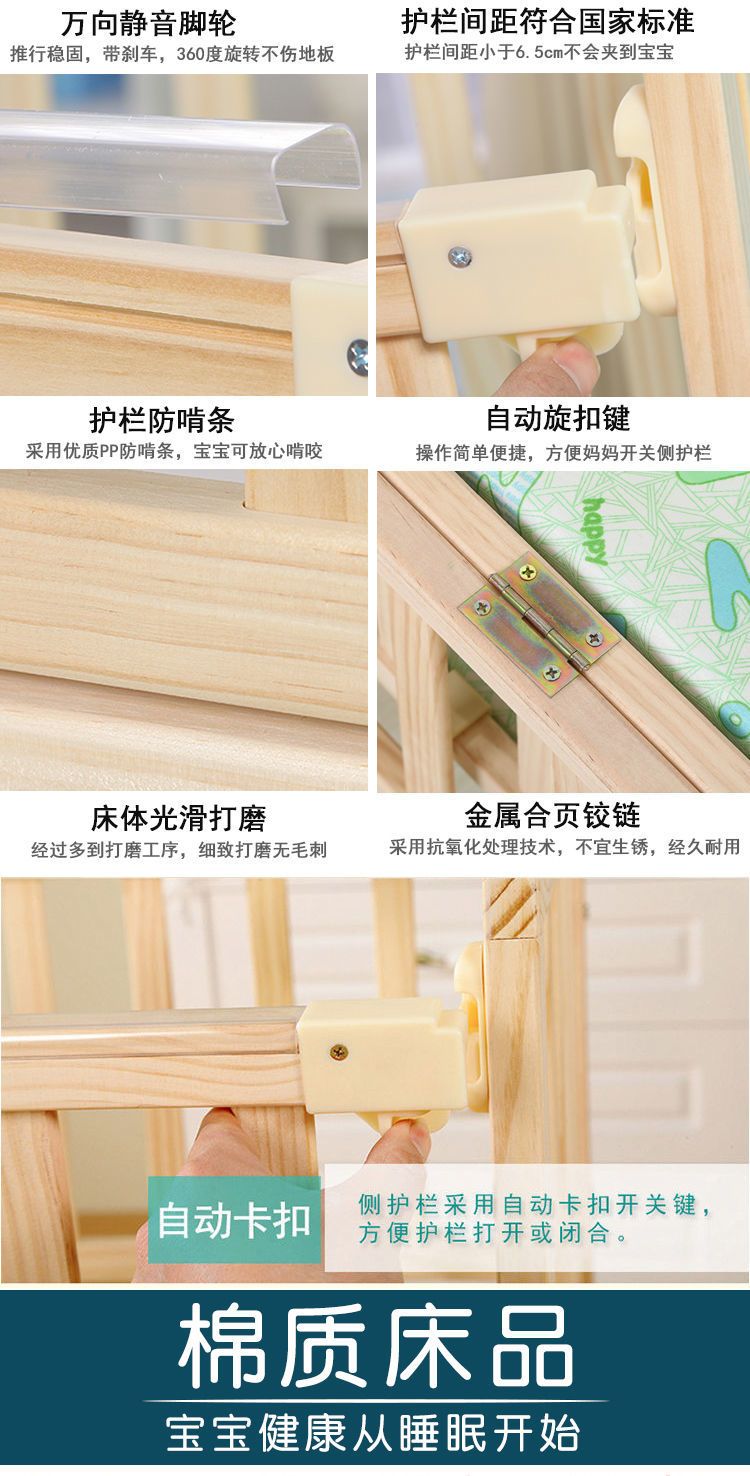 万向静音脚轮
推行稳固，带刹车，360度旋转不伤地板

护栏间距符合国家标准
护栏间距小于6.5cm不会夹到宝宝

护栏防啃条
采用优质PP防啃条，宝宝可放心啃咬

自动旋扣键
操作简单便捷，方便妈妈开关侧护栏

happy

床体光滑打磨
经过多到打磨工序，细致打磨无毛刺

金属合页铰链
采用抗氧化处理技术，不宜生锈，经久耐用

自动卡扣
侧护栏采用自动卡扣开关键，方便护栏打开或闭合。

棉质床品
宝宝健康从睡眠开始