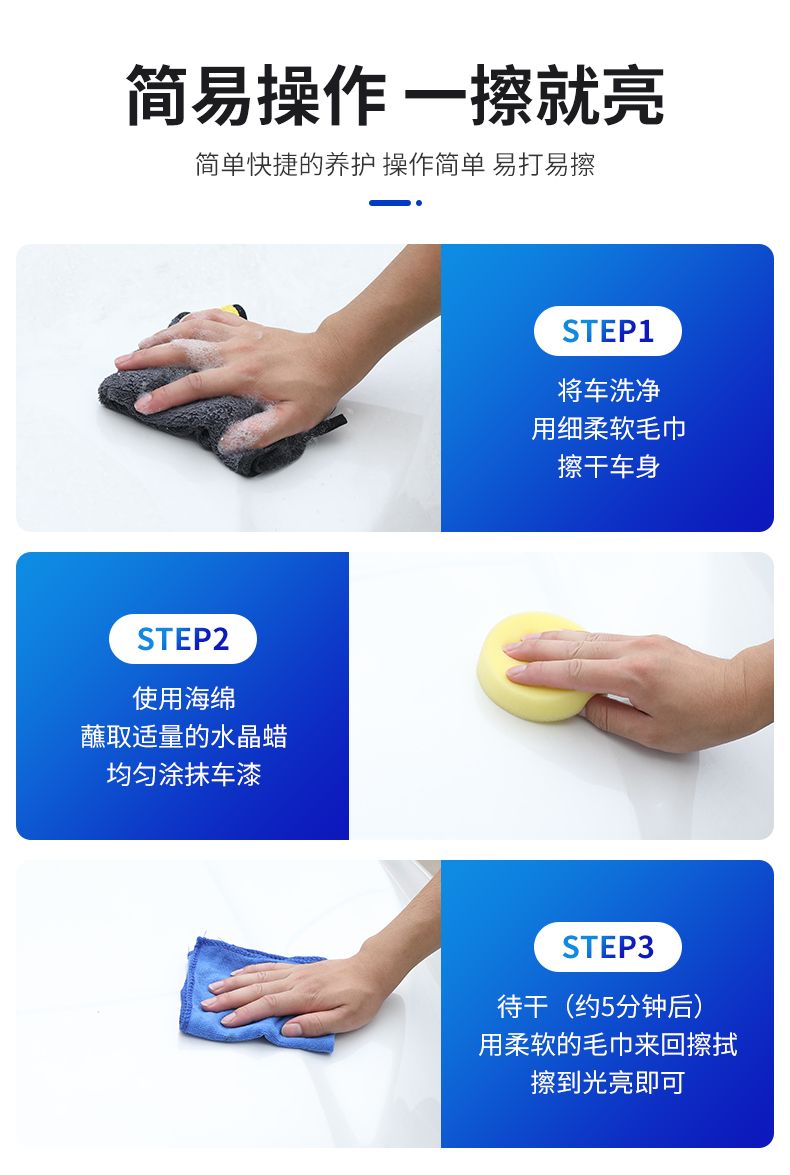 简易操作 一擦就亮

简单快捷的养护 操作简单 易打易擦

STEP1

将车洗净
用细柔软毛巾
擦干车身

STEP2

使用海绵
蘸取适量的水晶蜡
均匀涂抹车漆

STEP3

待干（约5分钟后）
用柔软的毛巾来回擦拭
擦到光亮即可