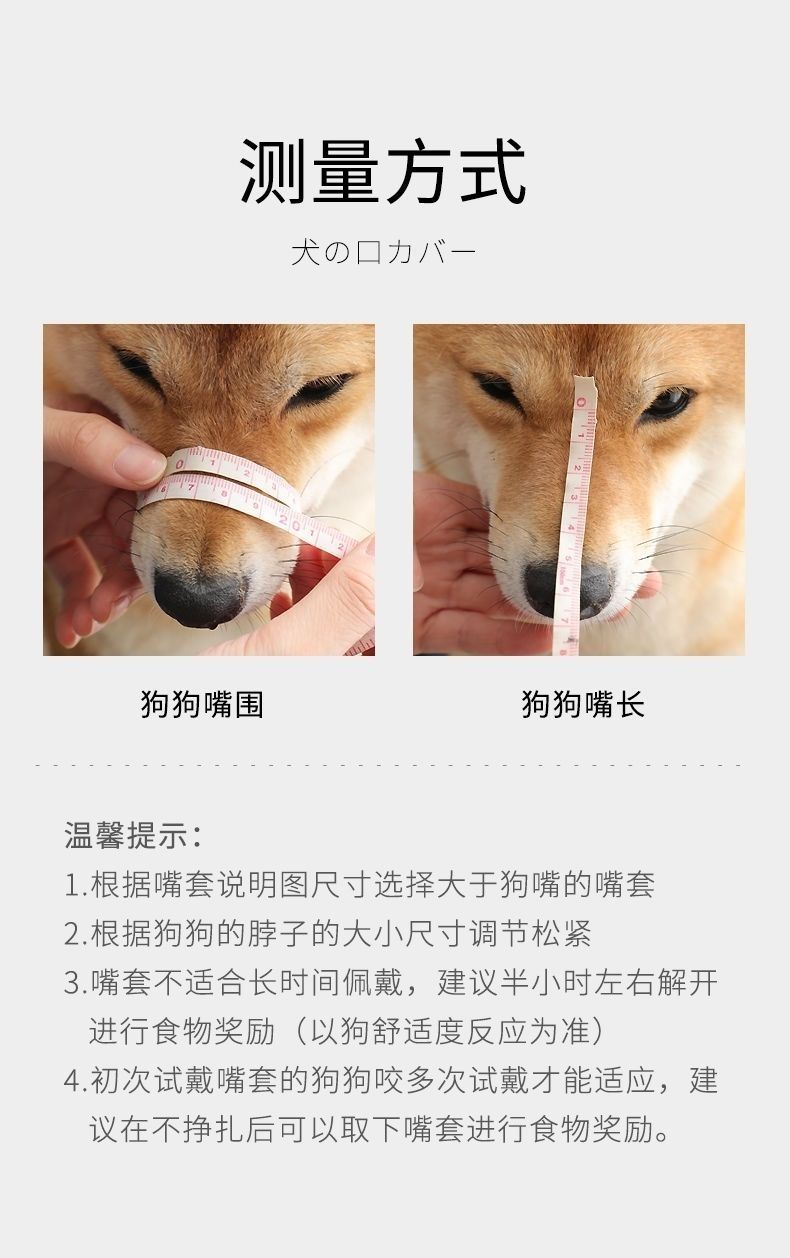 测量方式

犬の口カバー

狗狗嘴围

狗狗嘴长

温馨提示：

1.根据嘴套说明图尺寸选择大于狗嘴的嘴套

2.根据狗狗的脖子的大小尺寸调节松紧

3.嘴套不适合长时间佩戴，建议半小时左右解开进行食物奖励（以狗舒适度反应为准）

4.初次试戴嘴套的狗狗咬多次试戴才能适应，建议在不挣扎后可以取下嘴套进行食物奖励。