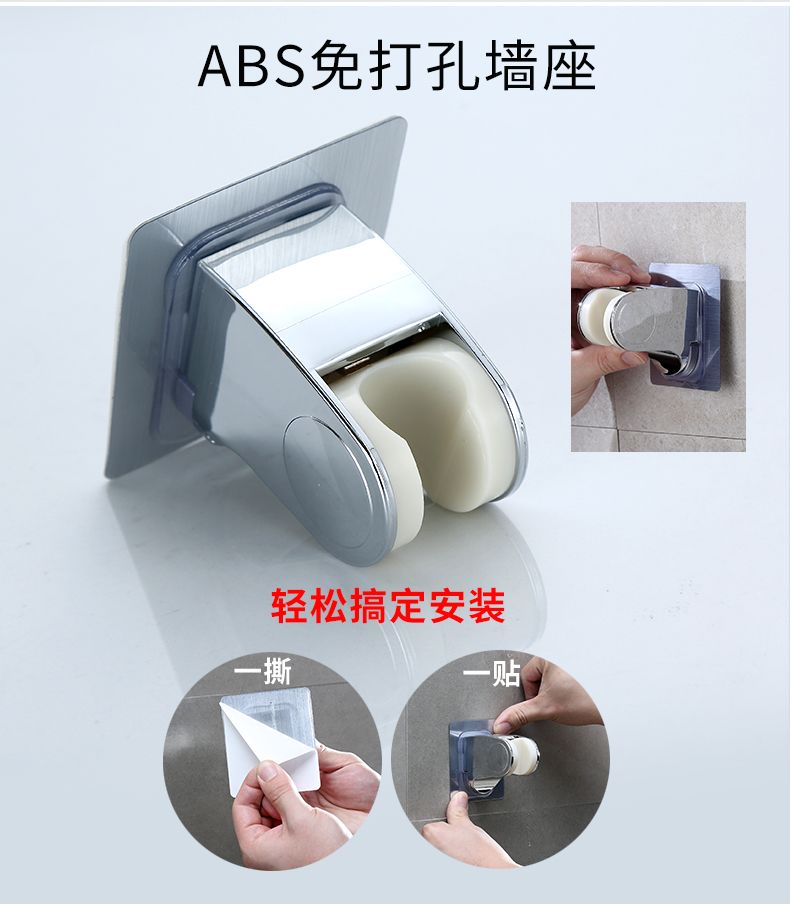 ABS免打孔墙座

轻松搞定安装

一撕

一贴