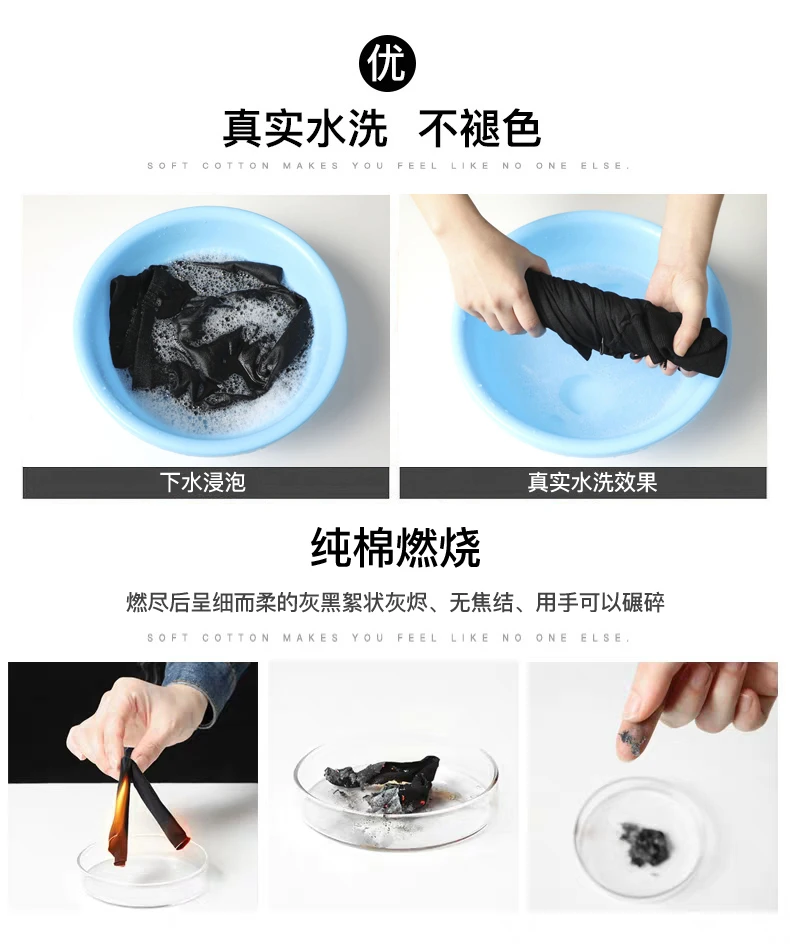 优

真实水洗 不褪色

SOFT COTTON MAKES YOU FEEL LIKE NO ONE ELSE.

下水浸泡

真实水洗效果

纯棉燃烧

燃尽后呈细而柔的灰黑絮状灰烬、无焦结、用手可以碾碎

SOFT COTTON MAKES YOU FEEL LIKE NO ONE ELSE.