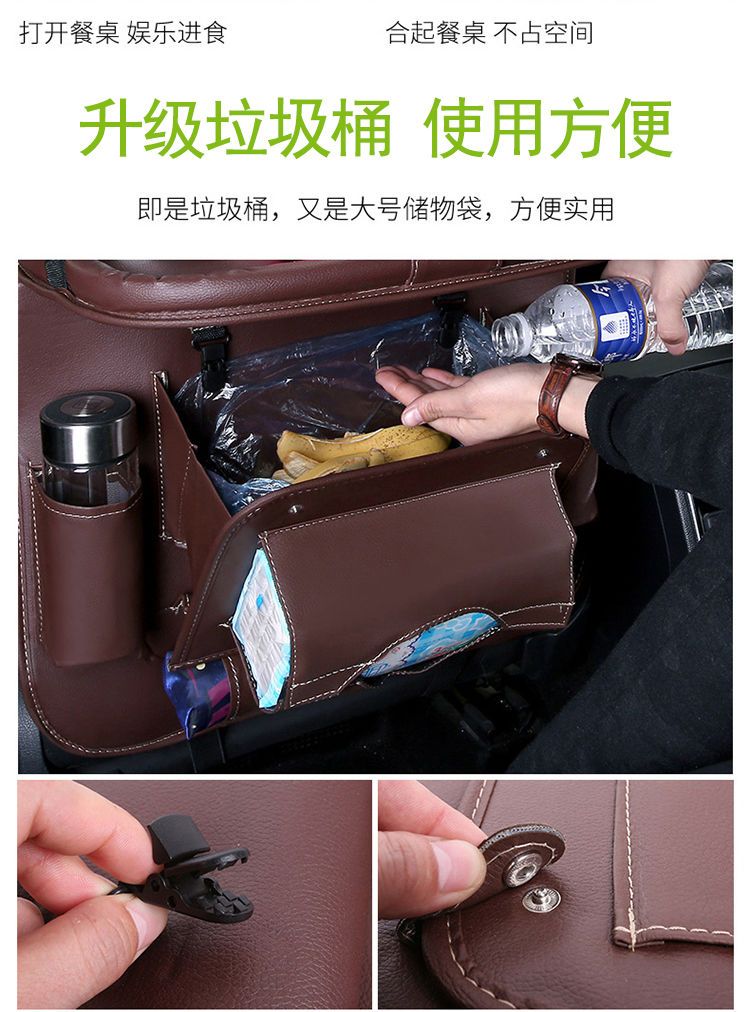 打开餐桌 娱乐进食

合起餐桌 不占空间

升级垃圾桶 使用方便

即是垃圾桶，又是大号储物袋，方便实用