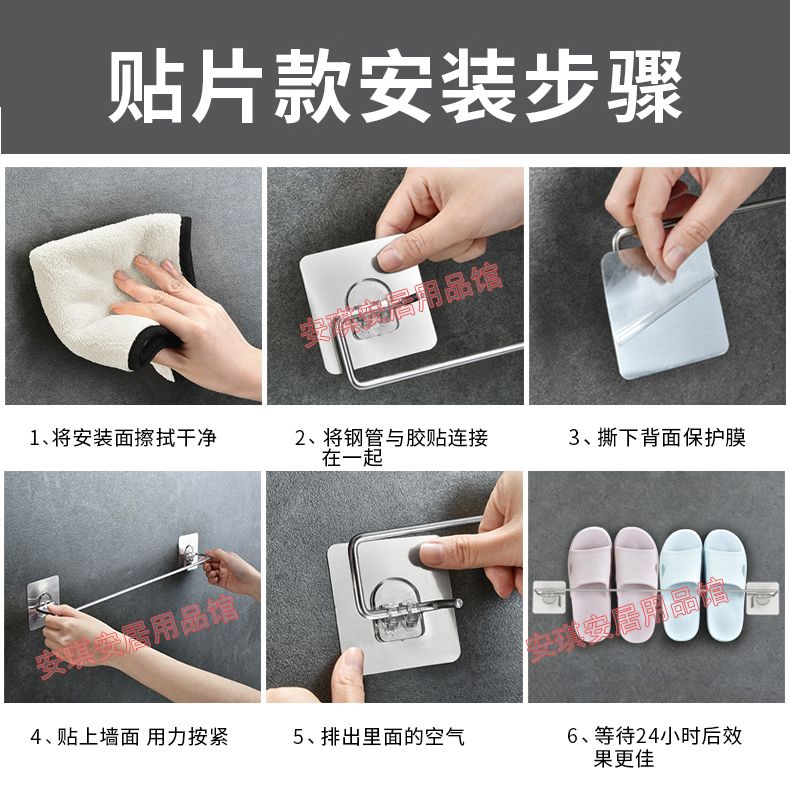 贴片款安装步骤

安琪安居用品馆

1、将安装面擦拭干净

2、将钢管与胶贴连接在一起

3、撕下背面保护膜

安琪安居用品馆

安琪安居用品馆

4、贴上墙面 用力按紧

5、排出里面的空气

6、等待24小时后效果更佳