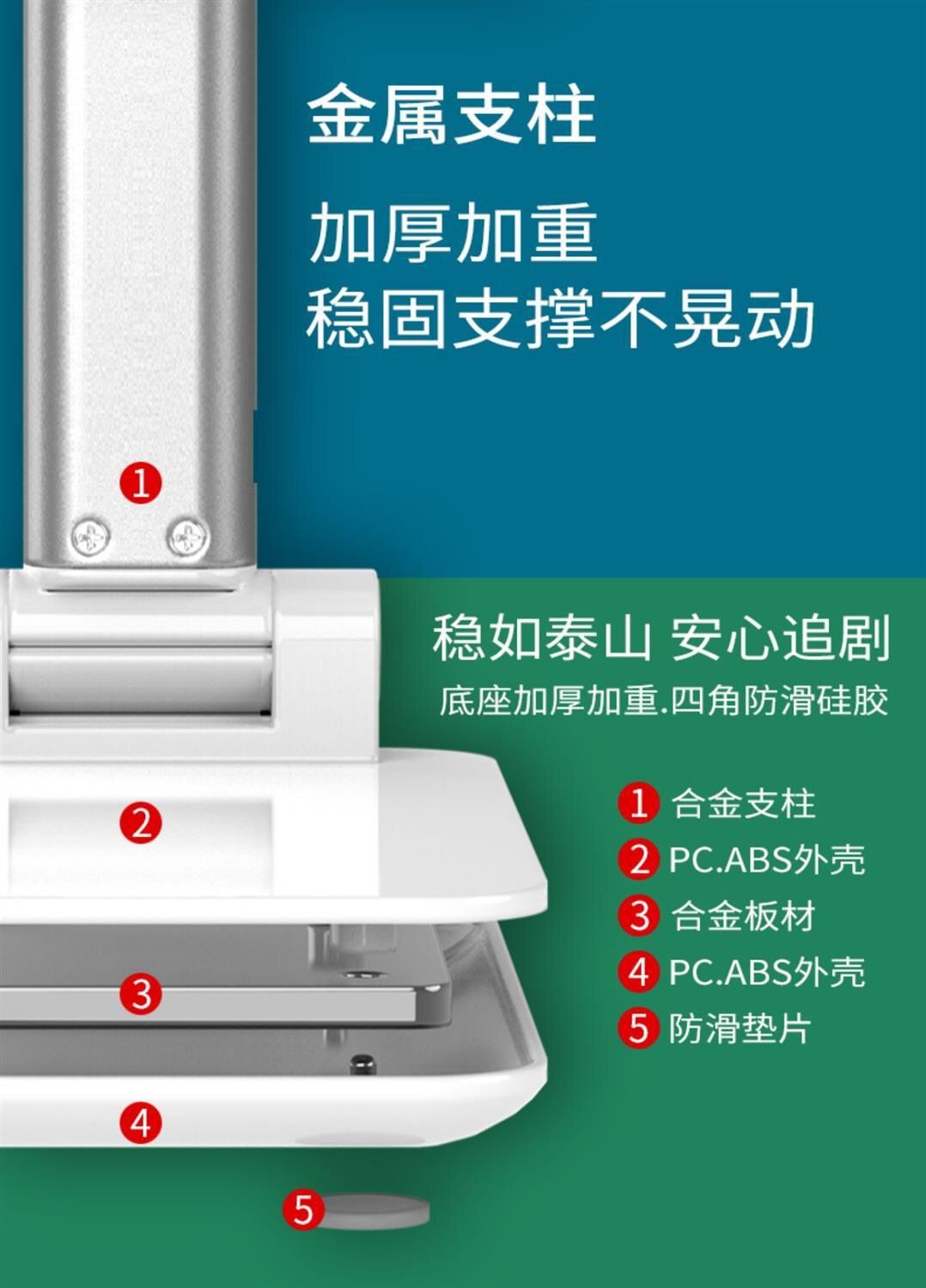 金属支柱

加厚加重
稳固支撑不晃动

1

稳如泰山 安心追剧
底座加厚加重.四角防滑硅胶

2

1 合金支柱
2 PC.ABS外壳
3 合金板材
4 PC.ABS外壳
5 防滑垫片

3

4

5